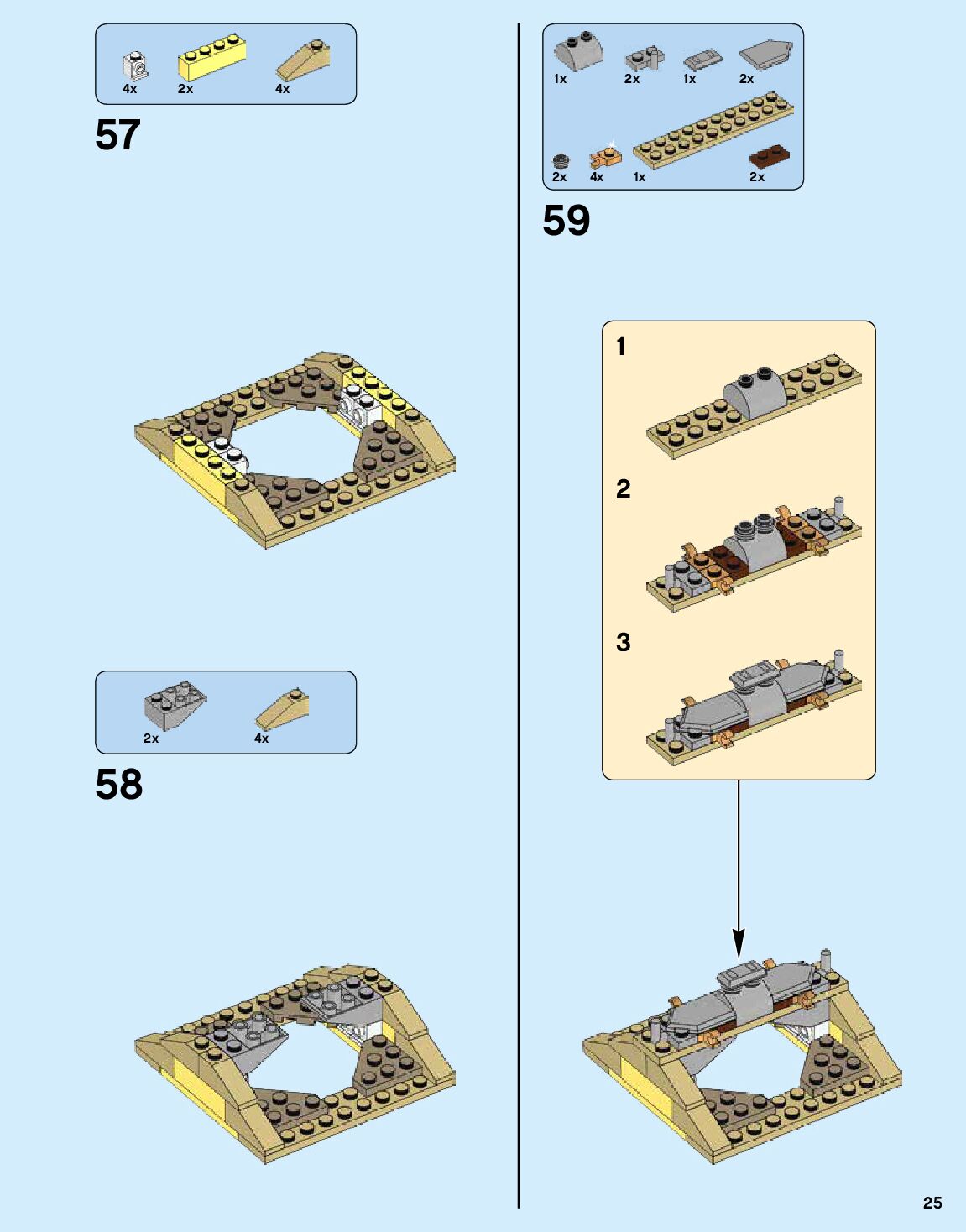 4x 2x 4x

57

2x 4x

58

1x 2x 1x 2x

2x 4x 1x 2x

59

1

2

3

25