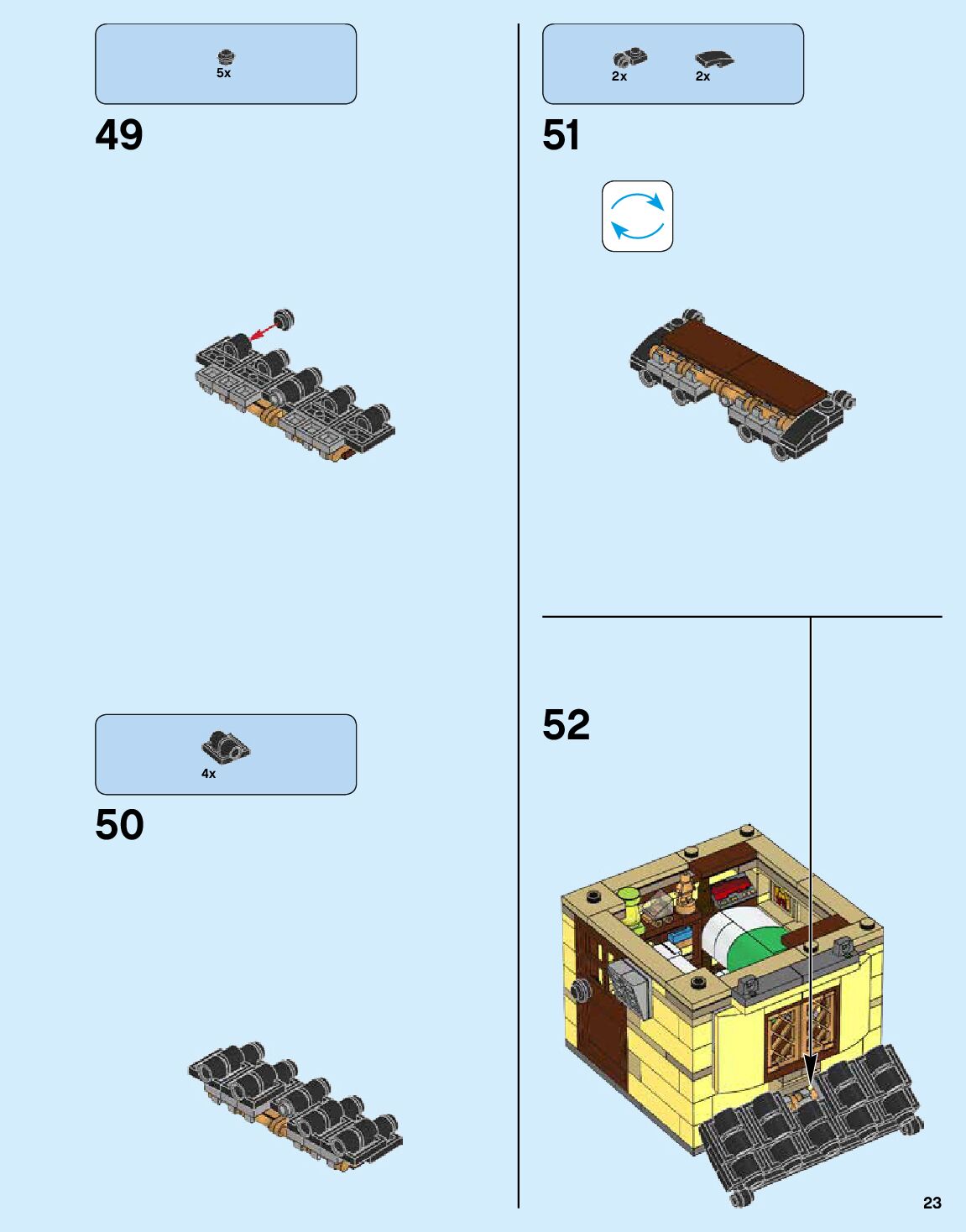 5x

49

4x

50

2x 2x

51

52

23