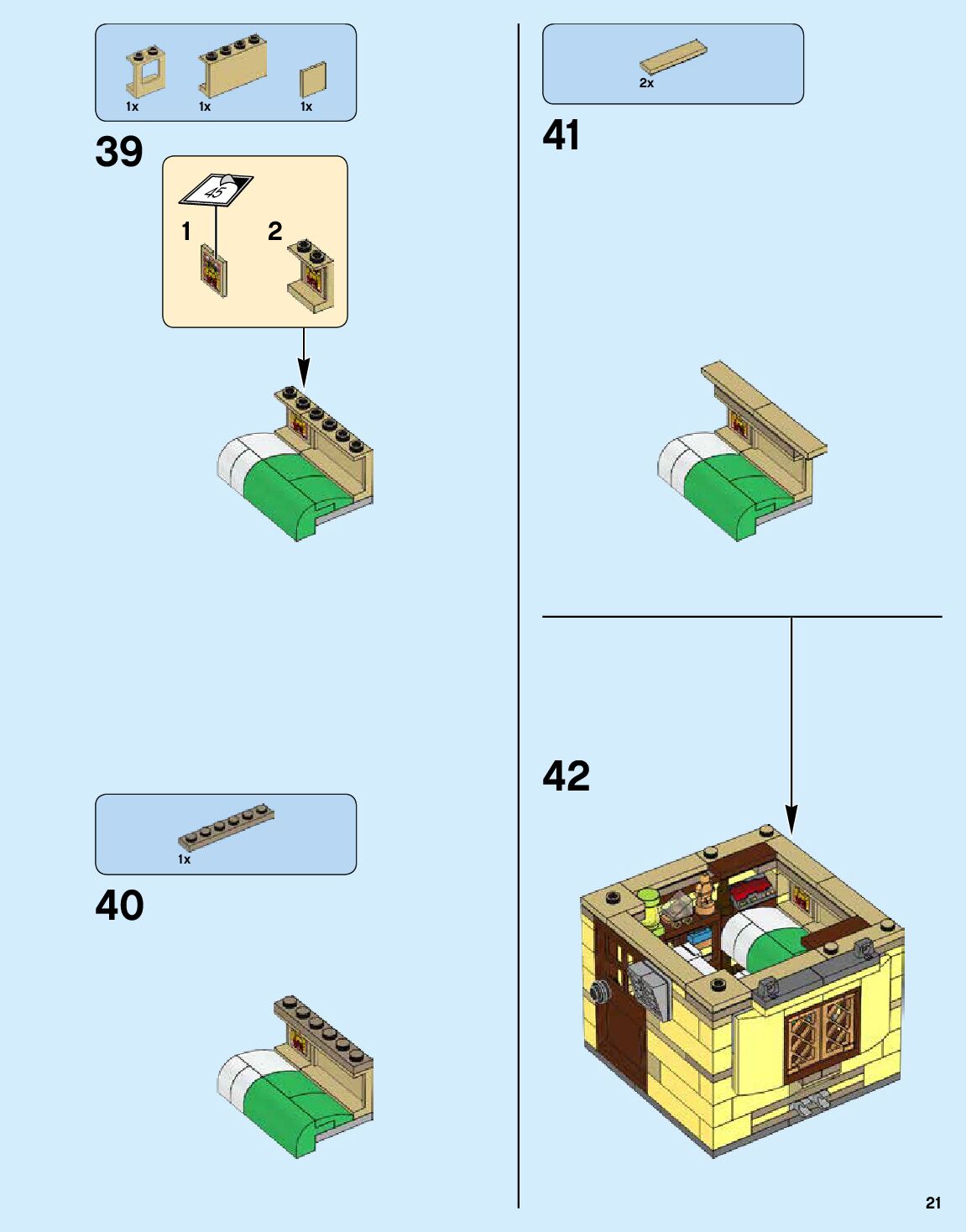 1x 1x 1x

39

45

1

2

1x

40

2x

41

42

21