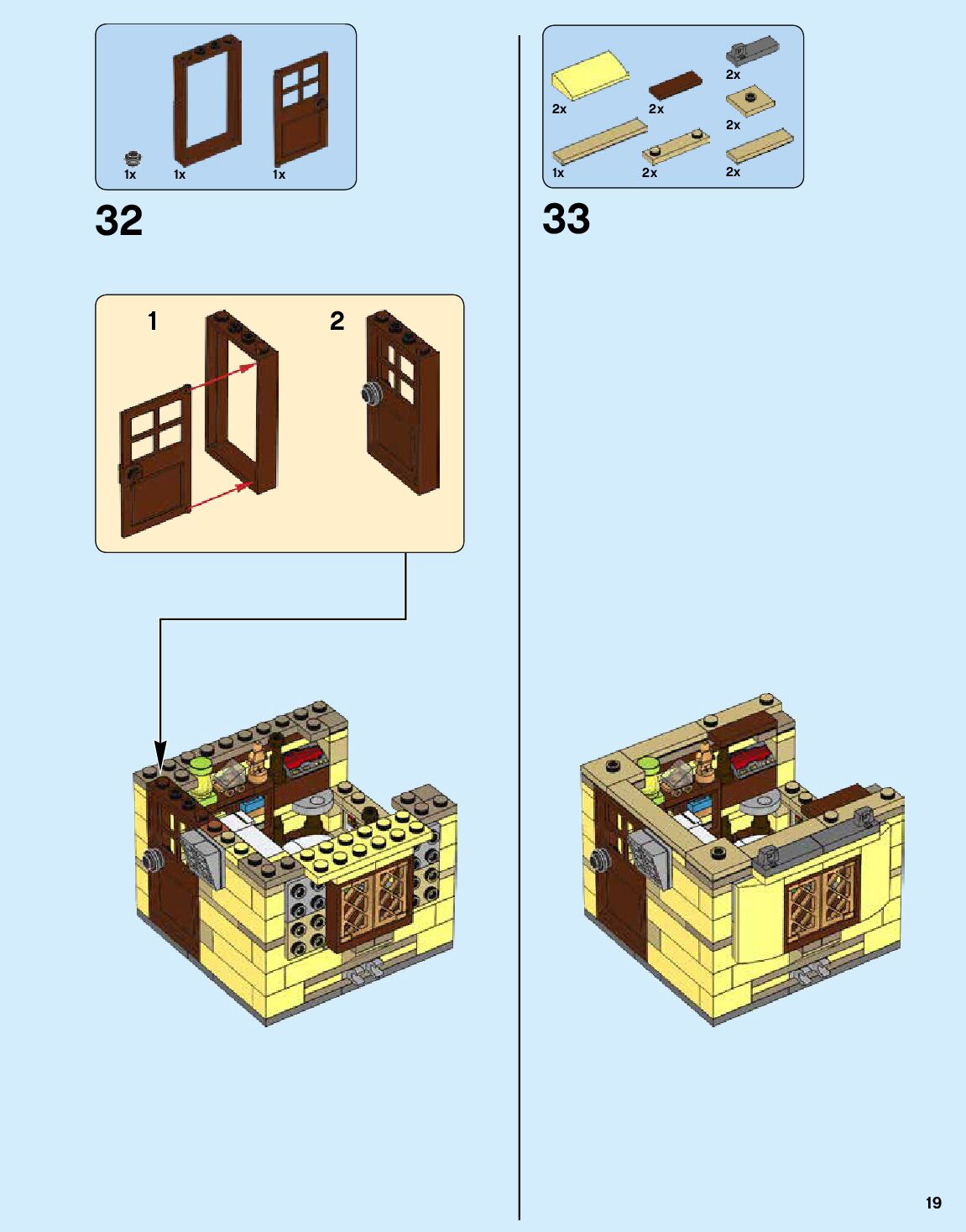 1x 1x 1x

32

1

2

2x

2x 2x

2x

1x 2x 2x

33

19