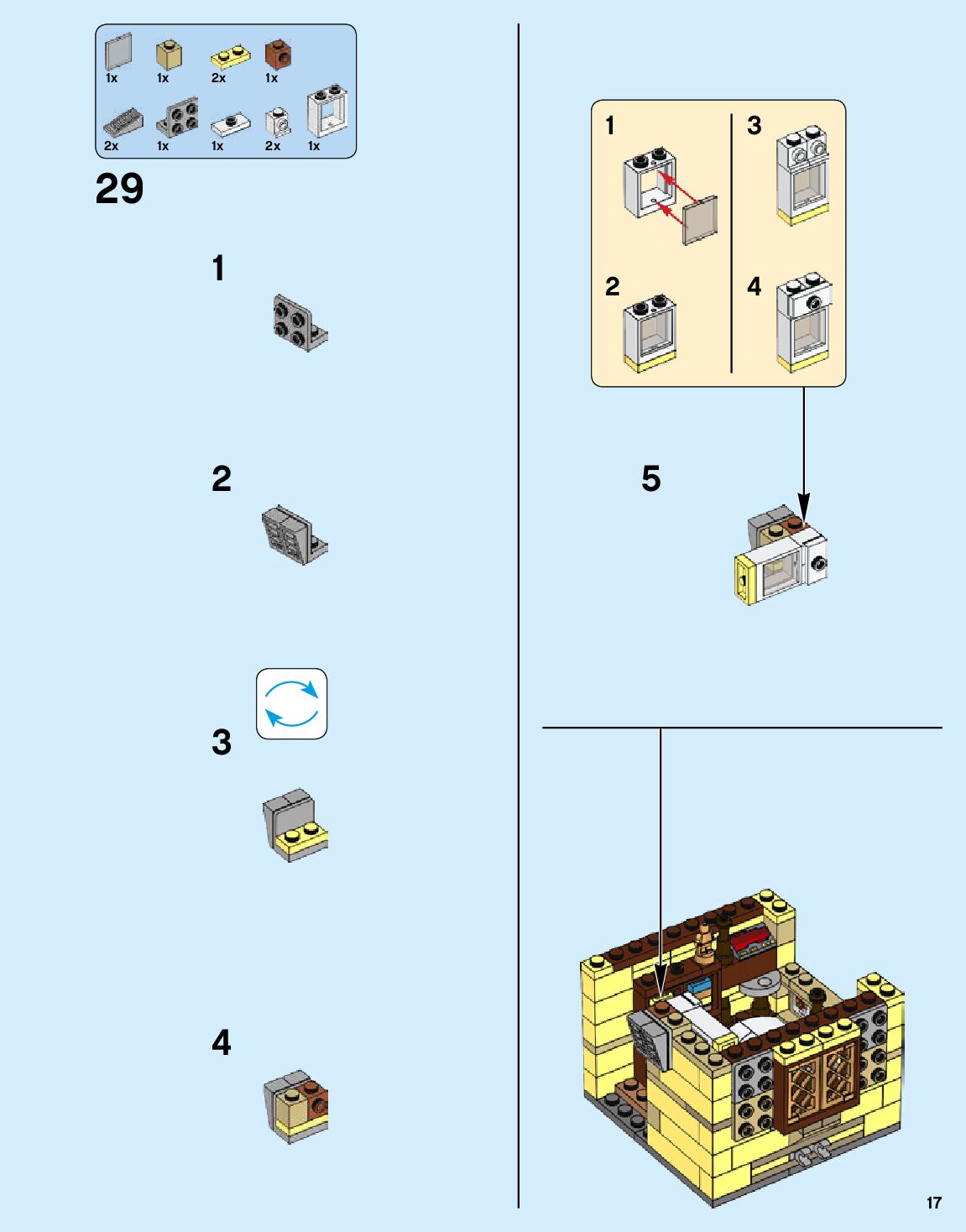 1x 1x 2x 1x
2x 1x 1x 2x 1x

29

1

2

3

4

1
2
3
4

5

17