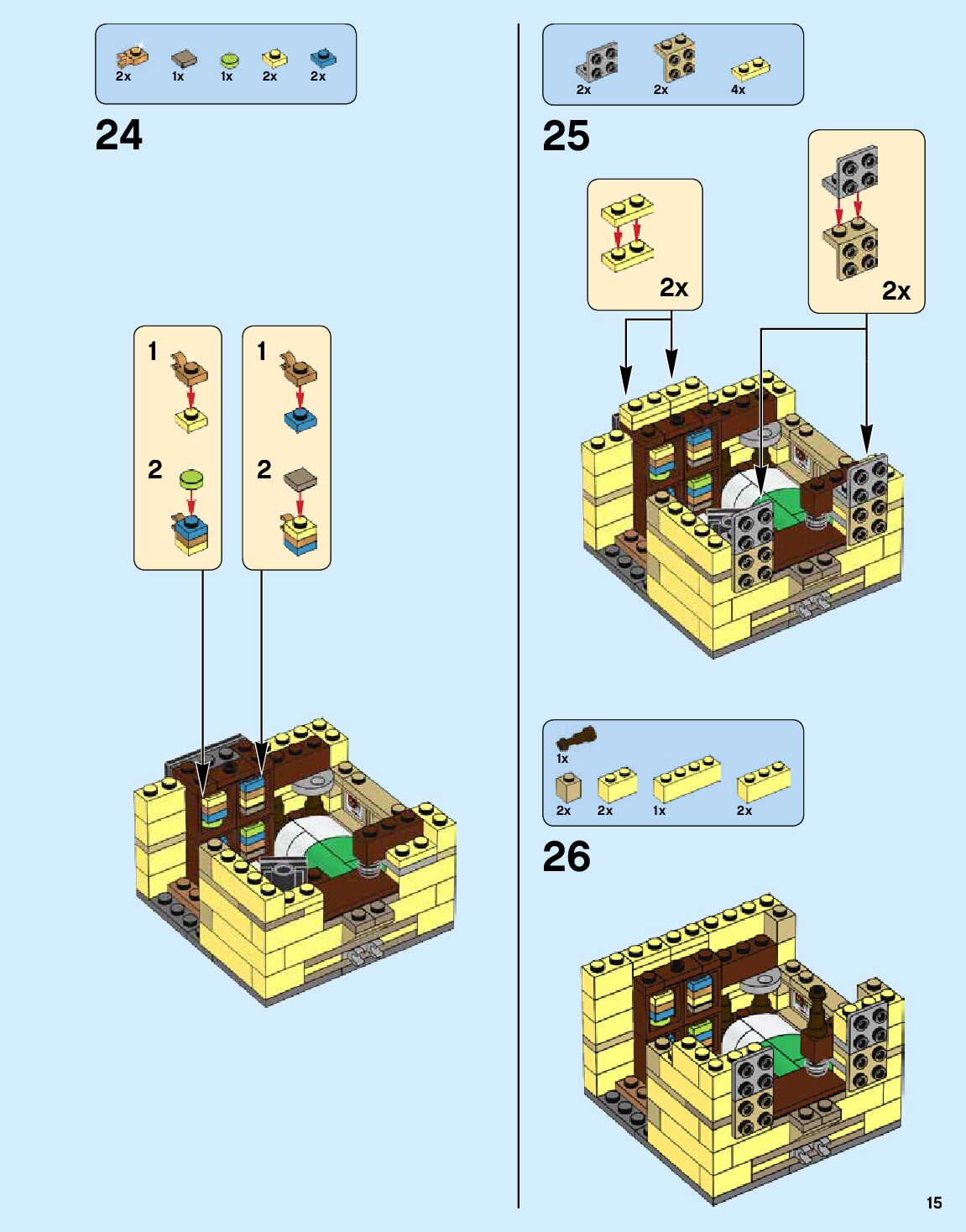 2x 1x 1x 2x 2x

24

1

2

1

2

2x 2x 4x

25

2x

2x

1x

2x 2x 1x 2x

26

15