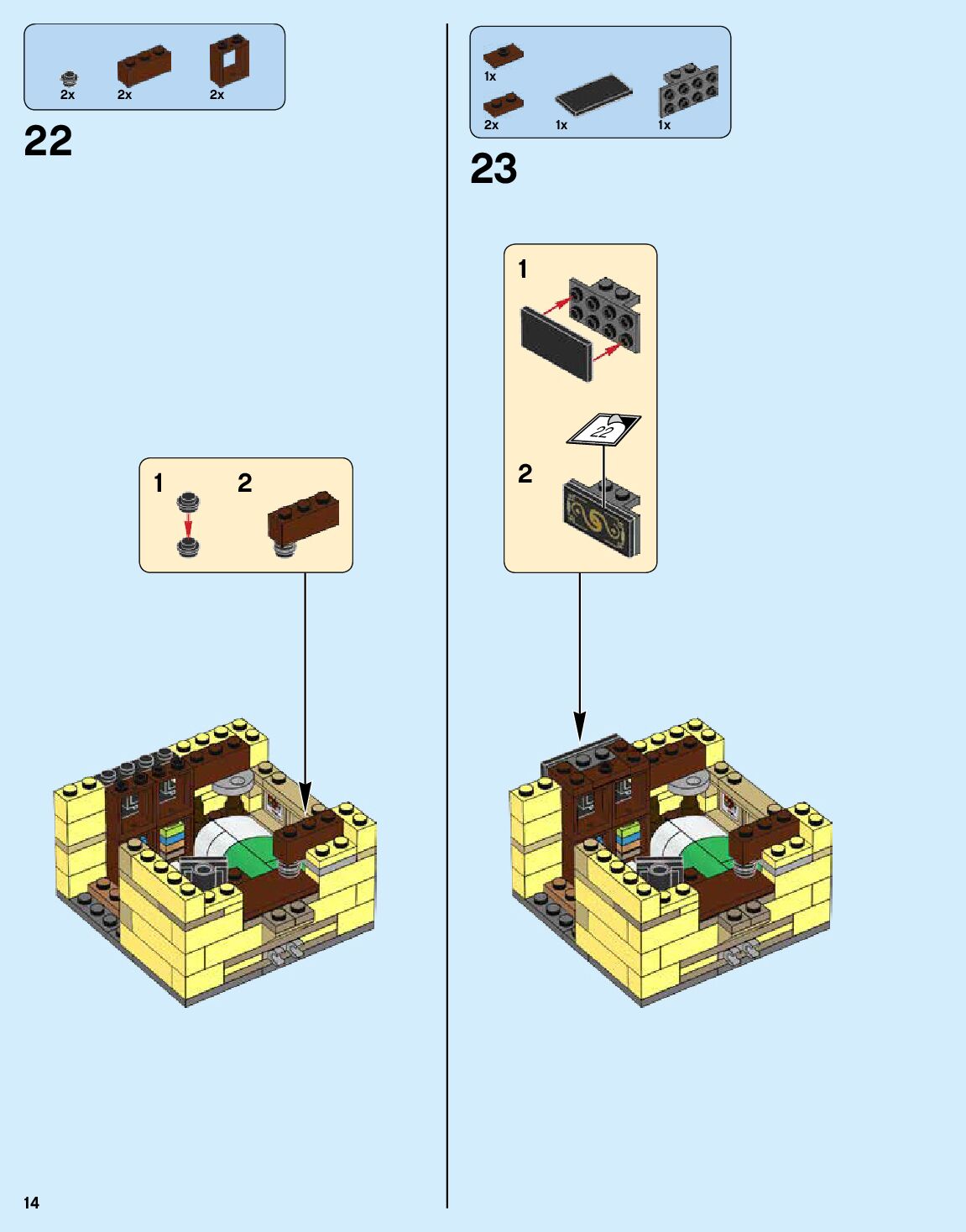 2x 2x 2x

22

1 2

1x

2x 1x 1x

23

1

22

2

14