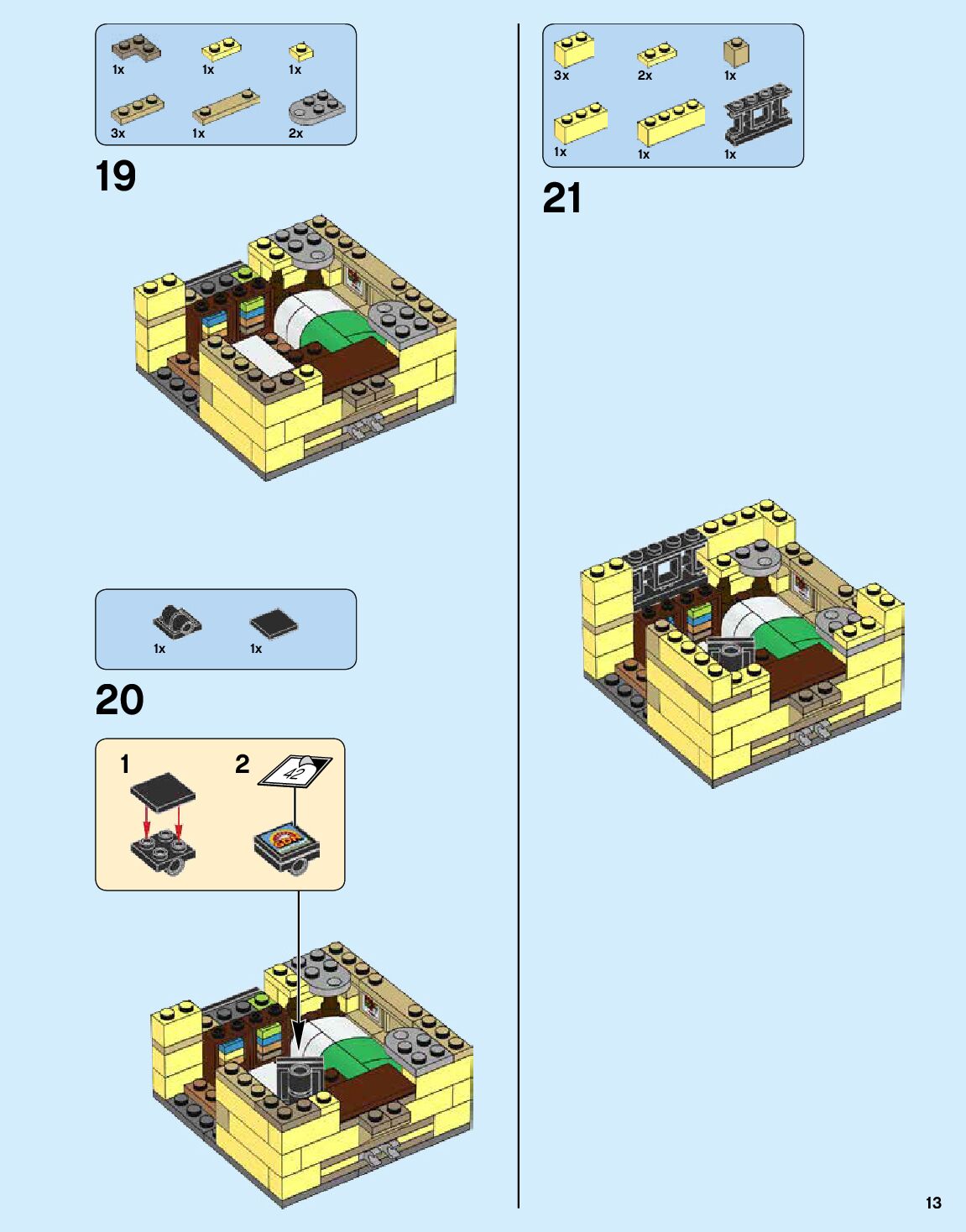 1x 1x 1x
3x 1x 2x

19

1x 1x

20

1

2

42

3x 2x 1x
1x 1x 1x

21

13