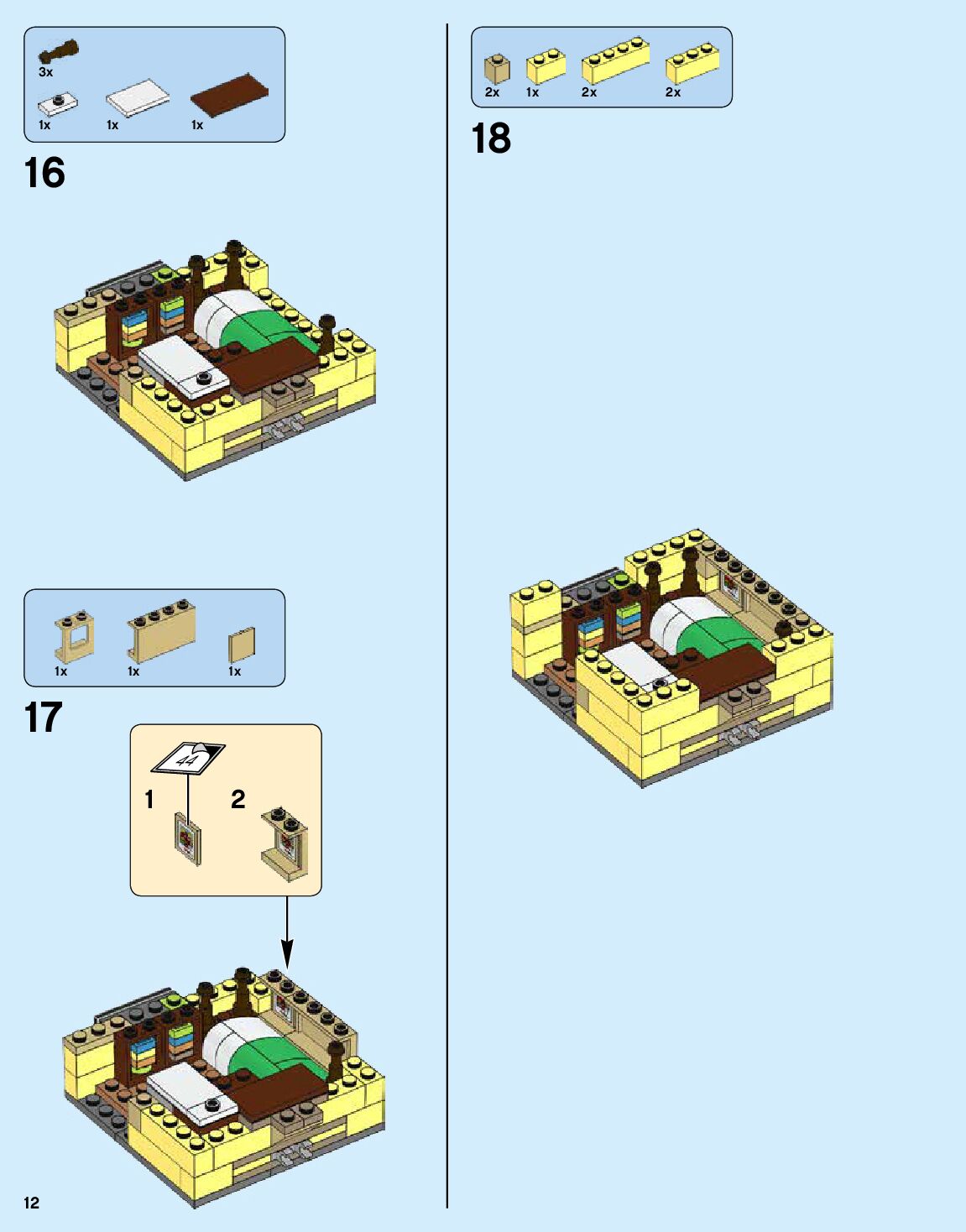 3x
1x
1x
1x

16

1x
1x
1x

17

44

1

2

12

2x
1x
2x
2x

18