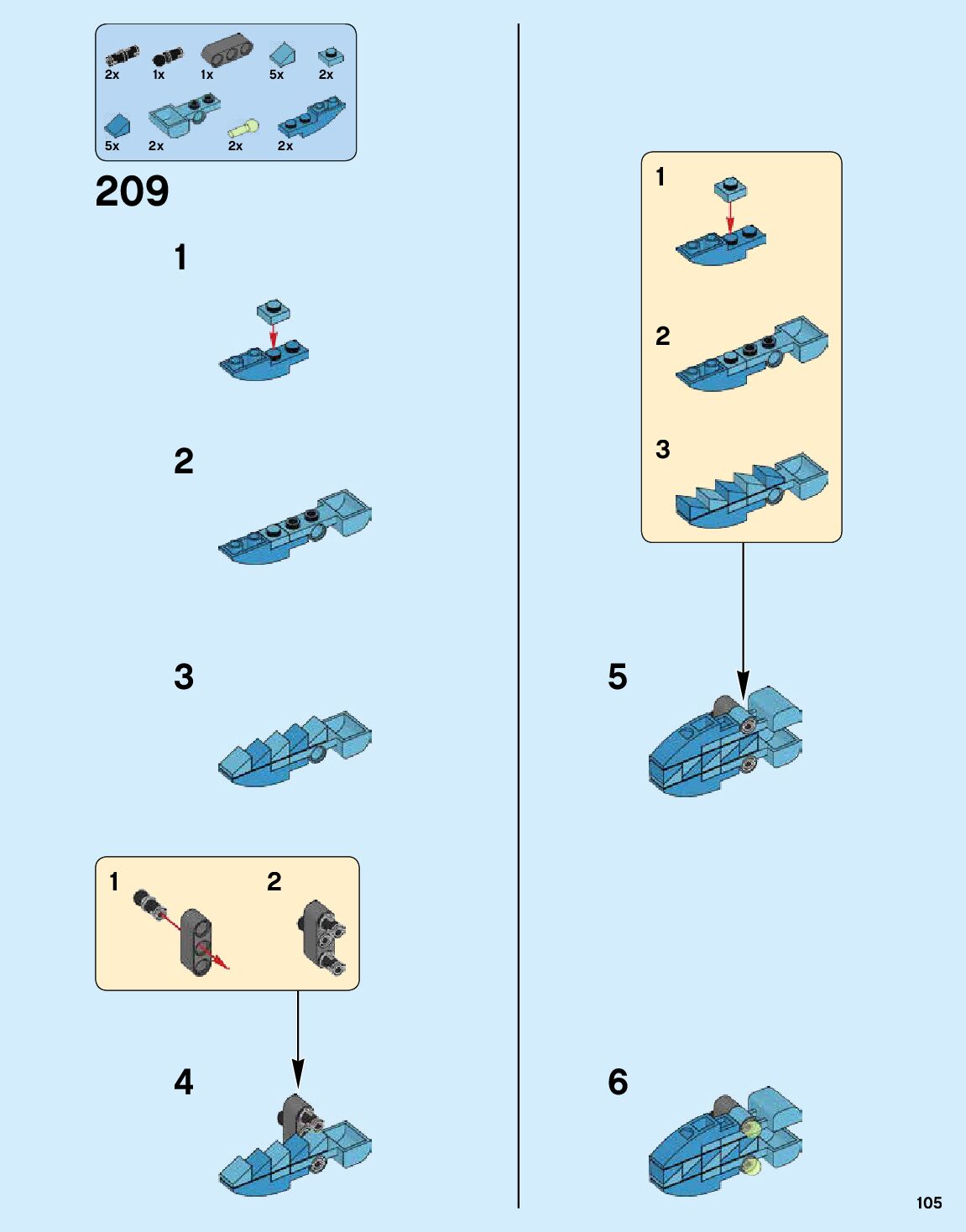 2x 1x 1x 5x 2x
5x 2x 2x 2x

209

1

2

3

1 2

4

1

2

3

5

6

105