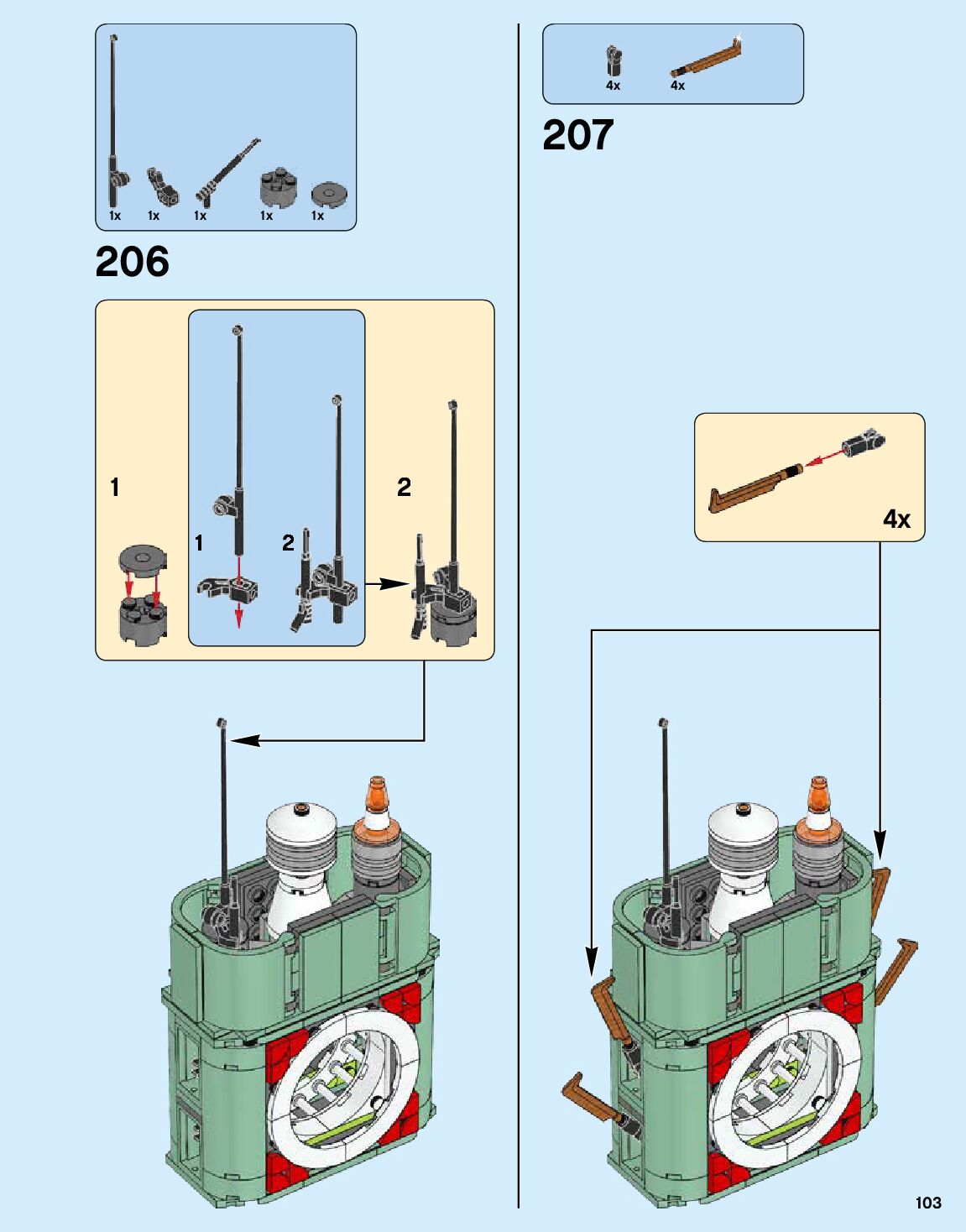 1x 1x 1x 1x 1x

206

1

1

2

2

4x 4x

207

4x

103