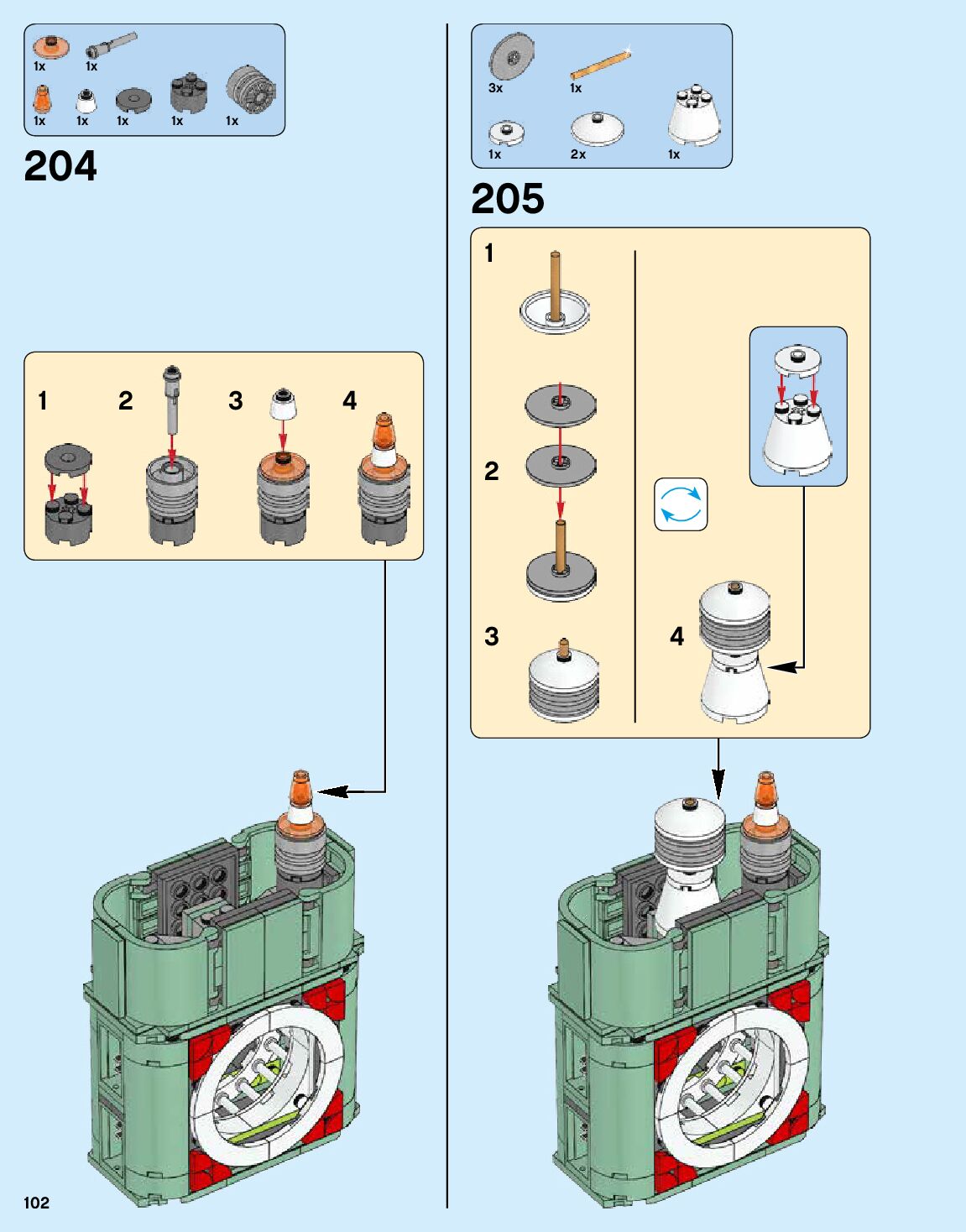 1x 1x
1x 1x 1x 1x 1x

204

1 2 3 4

3x 1x
1x 2x 1x

205

1

2

3

4

102