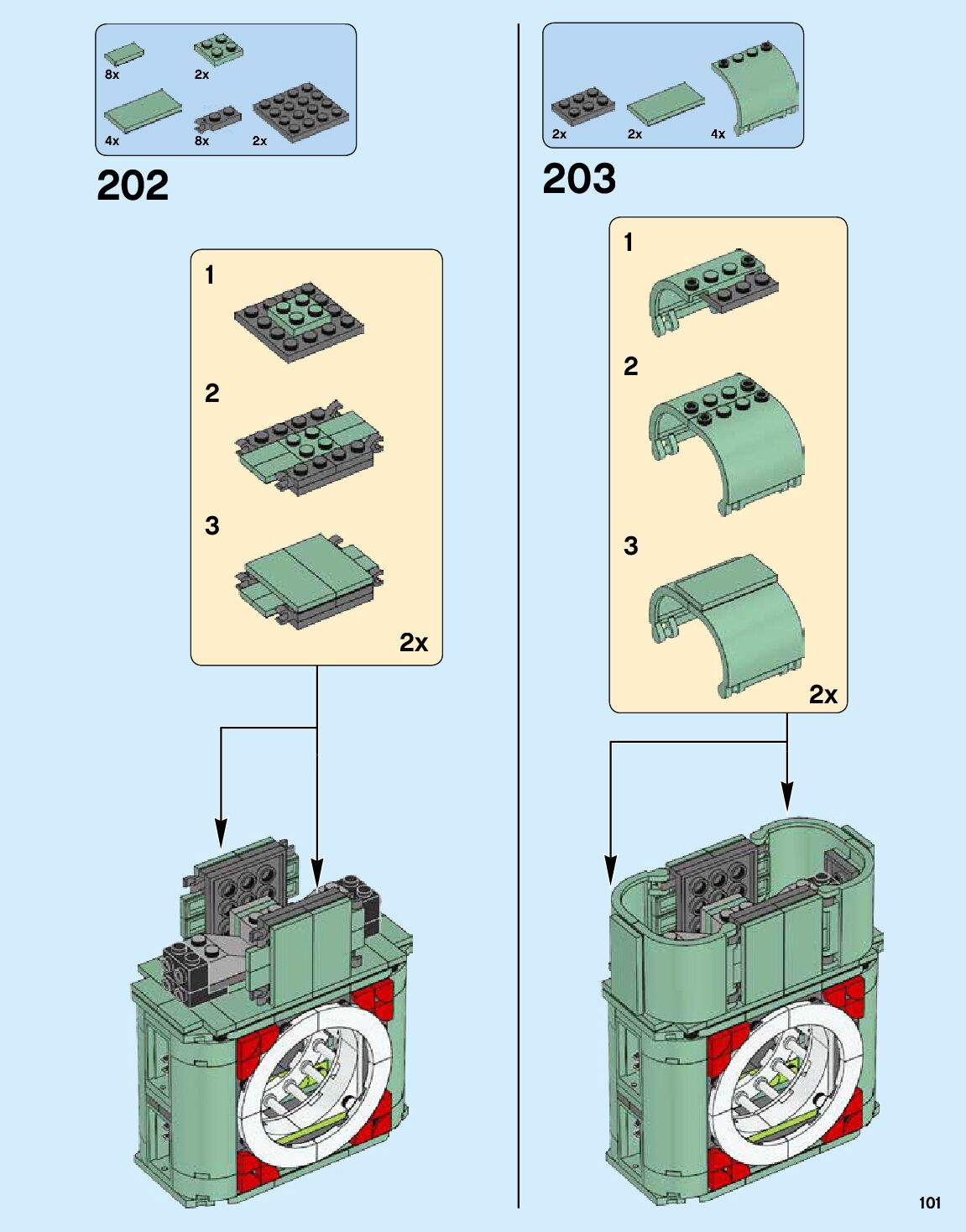 8x
2x
4x
8x
2x

202

1

2

3

2x

2x
2x
4x

203

1

2

3

2x

101