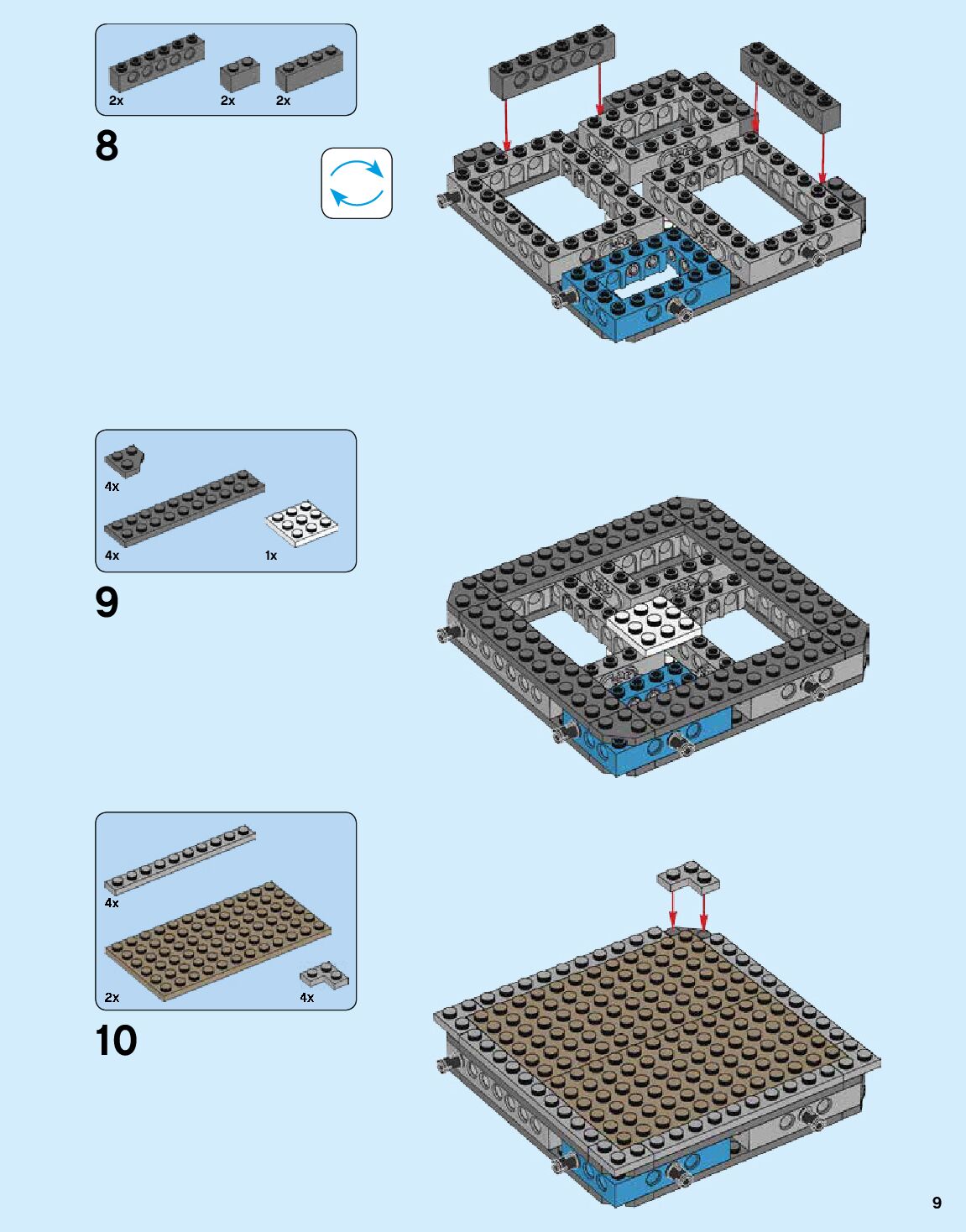 2x 2x 2x

8

4x

4x 1x

9

4x

2x 4x

10

9