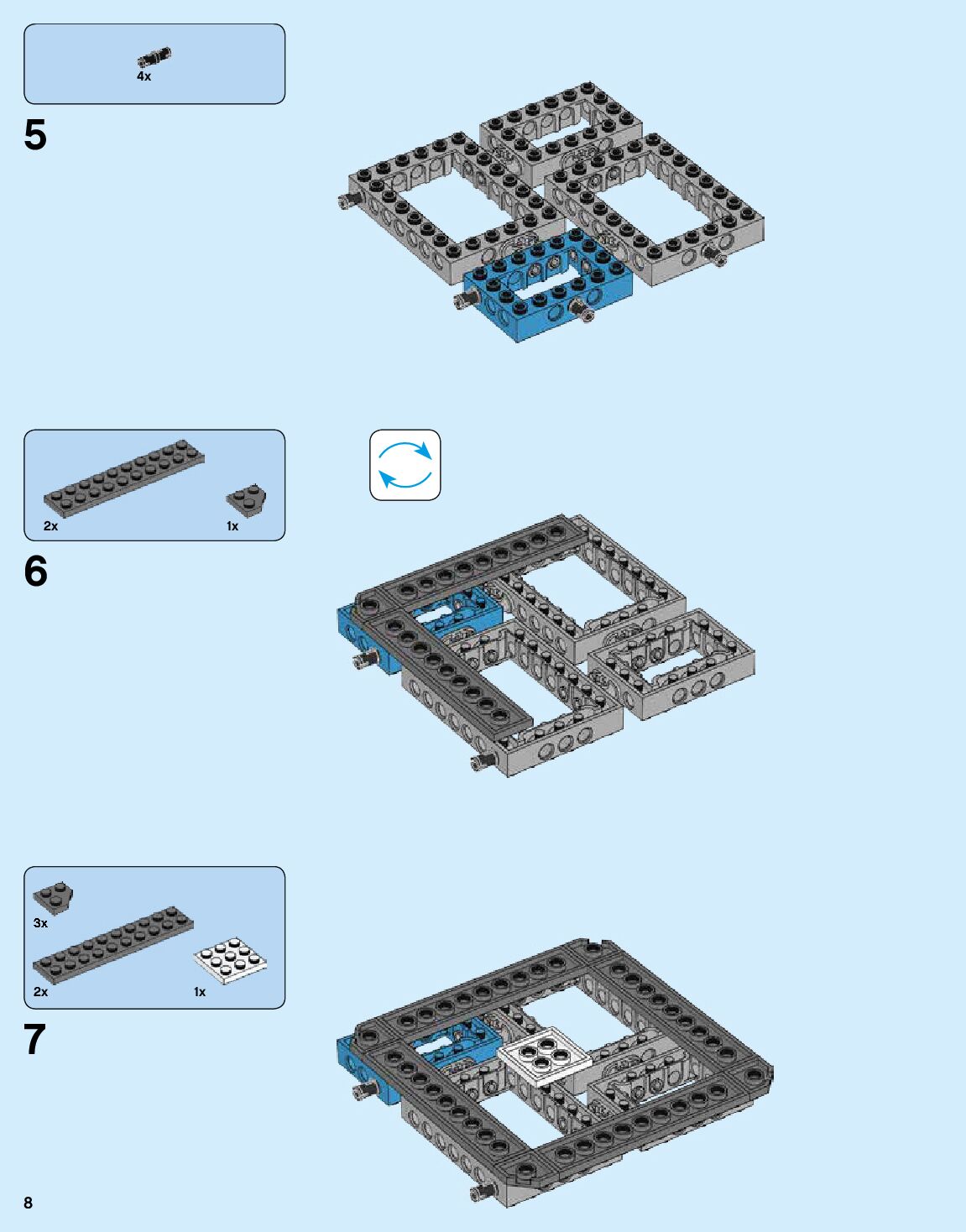 4x

5

2x

1x

6

3x

2x

1x

7

8