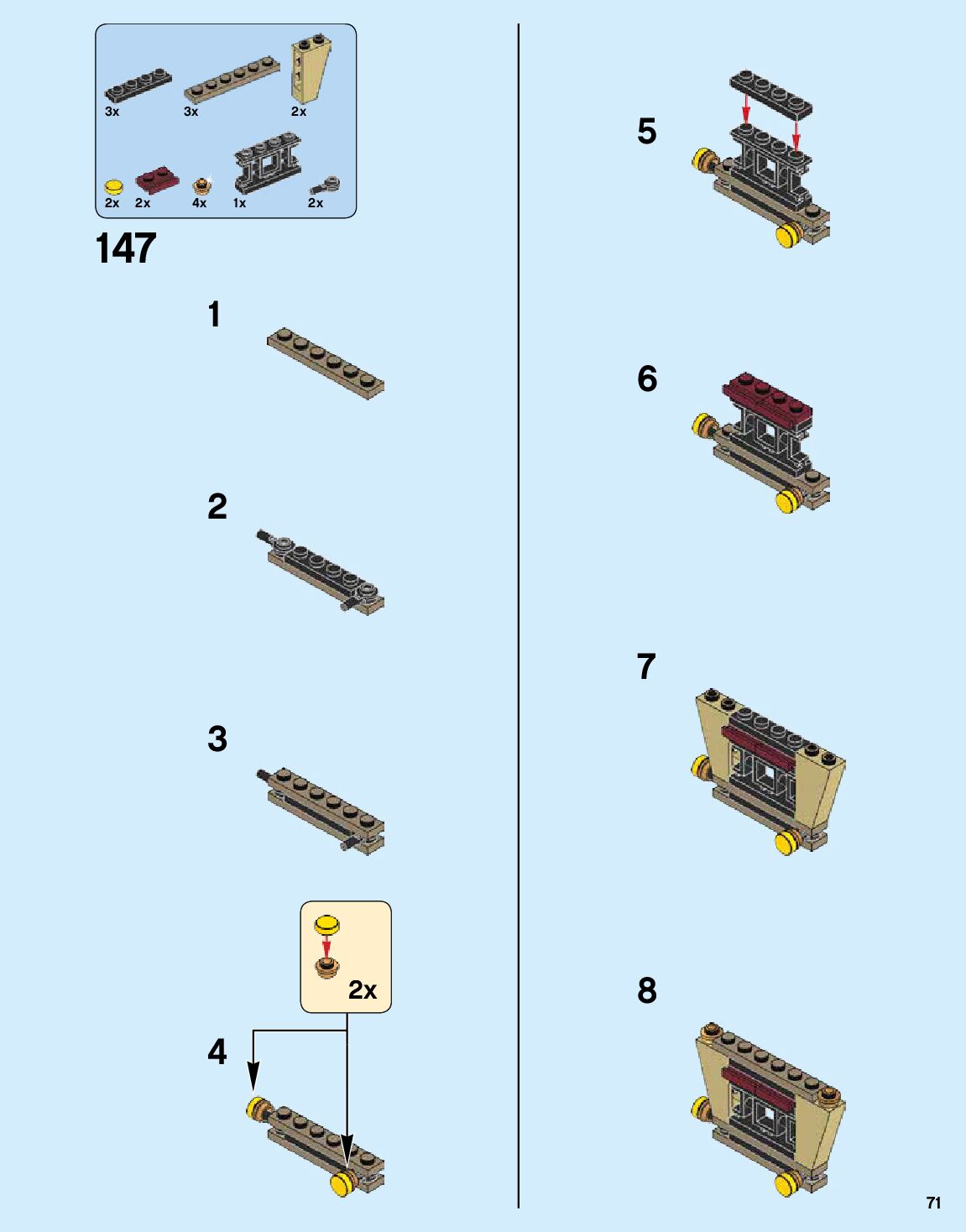 3x 3x 2x

2x 2x 4x 1x 2x

147

1

2

3

2x

4

5

6

7

8

71