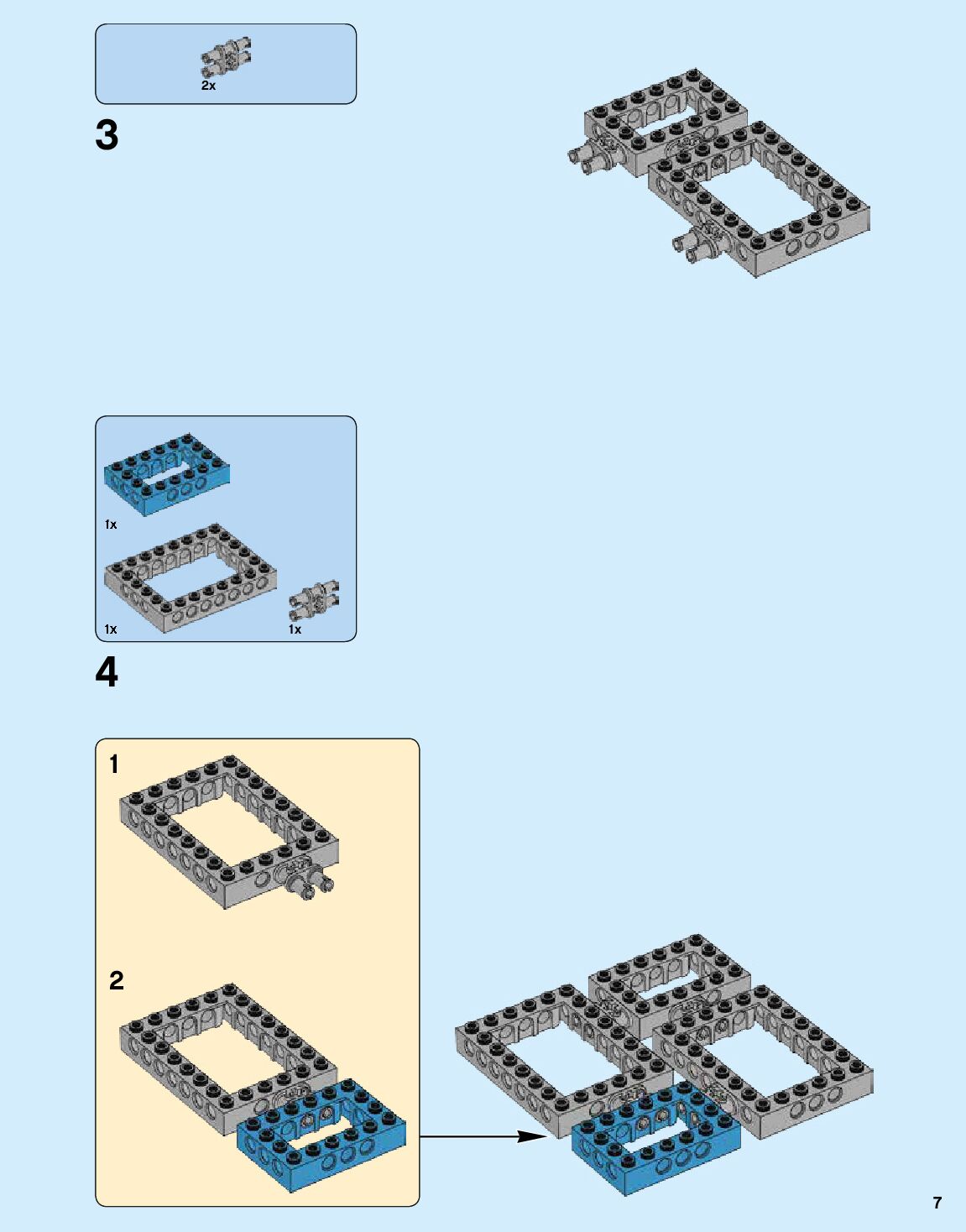 2x

3

1x

1x

1x

4

1

2

7