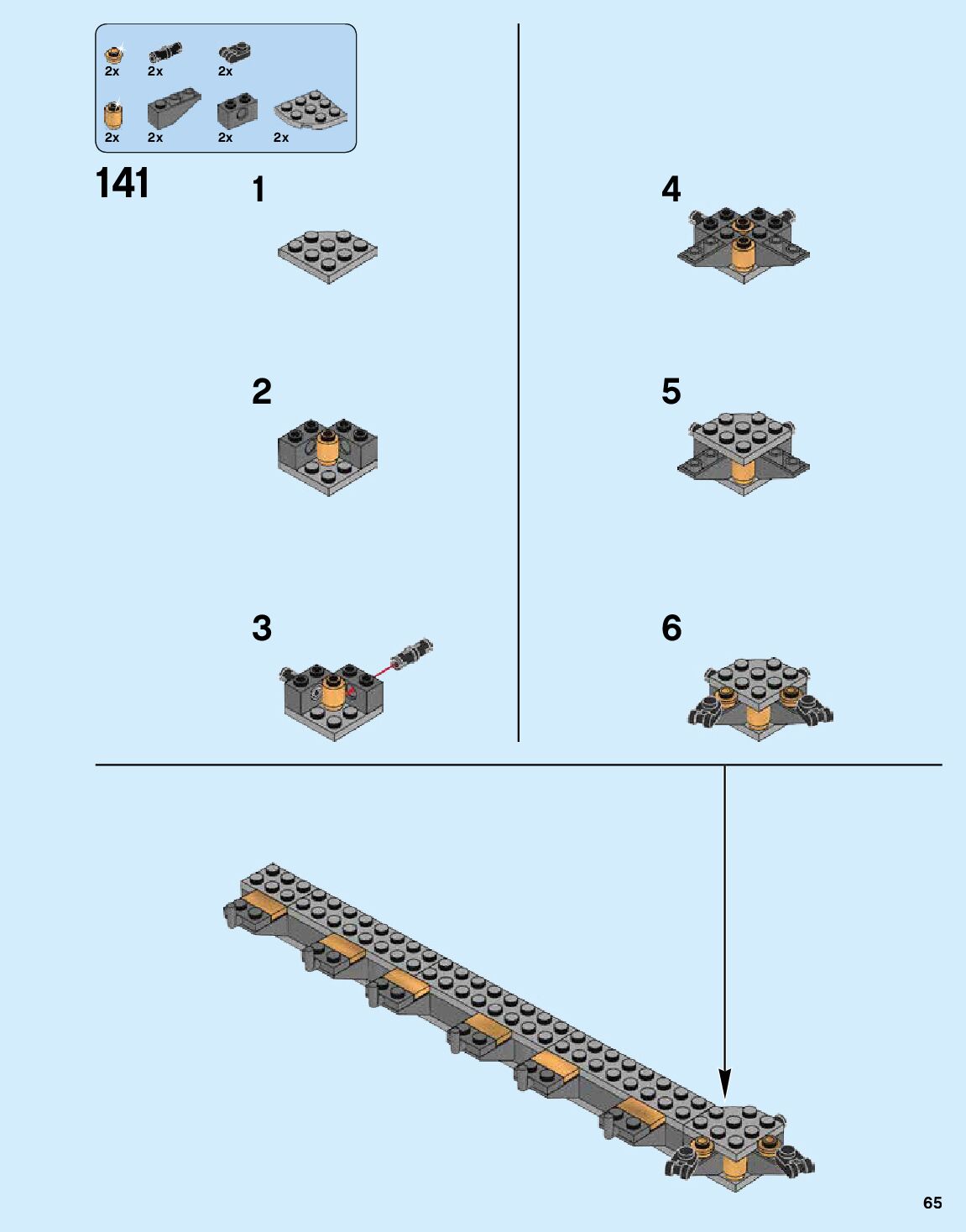 2x 2x 2x
2x 2x 2x 2x

141

1

2

3

4

5

6

65