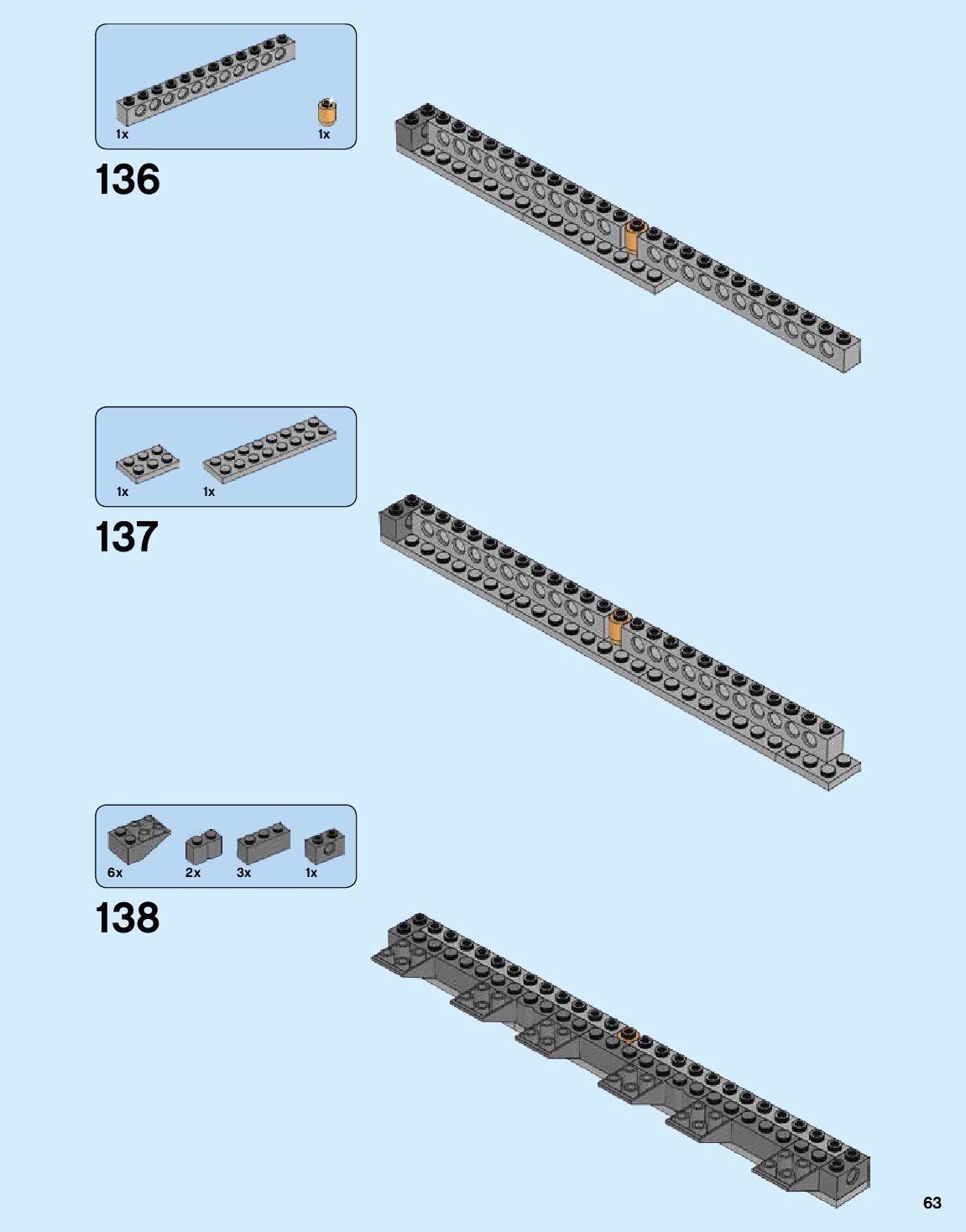 1x
1x

136

1x
1x

137

6x
2x
3x
1x

138

63