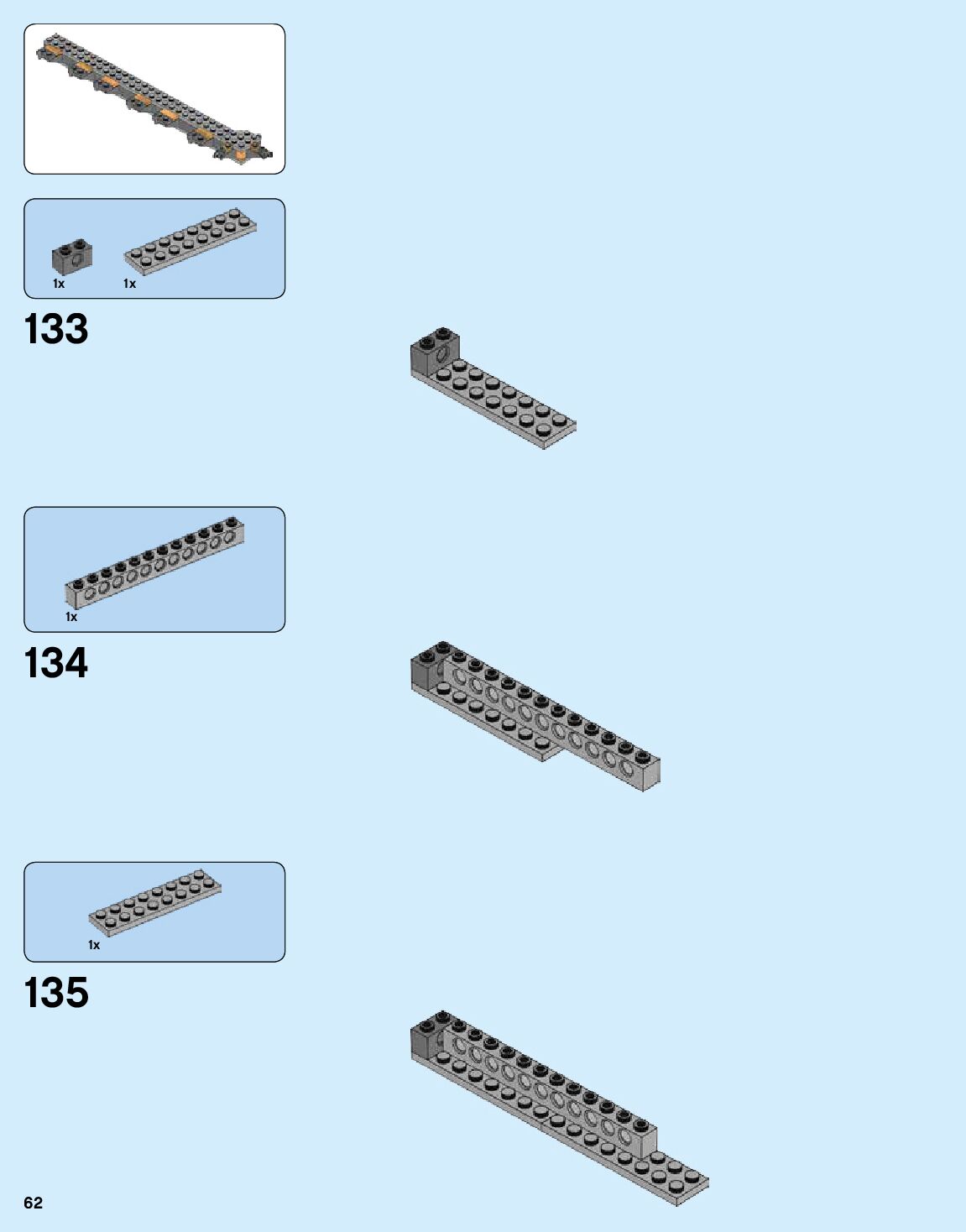 1x
1x

133

1x

134

1x

135

62