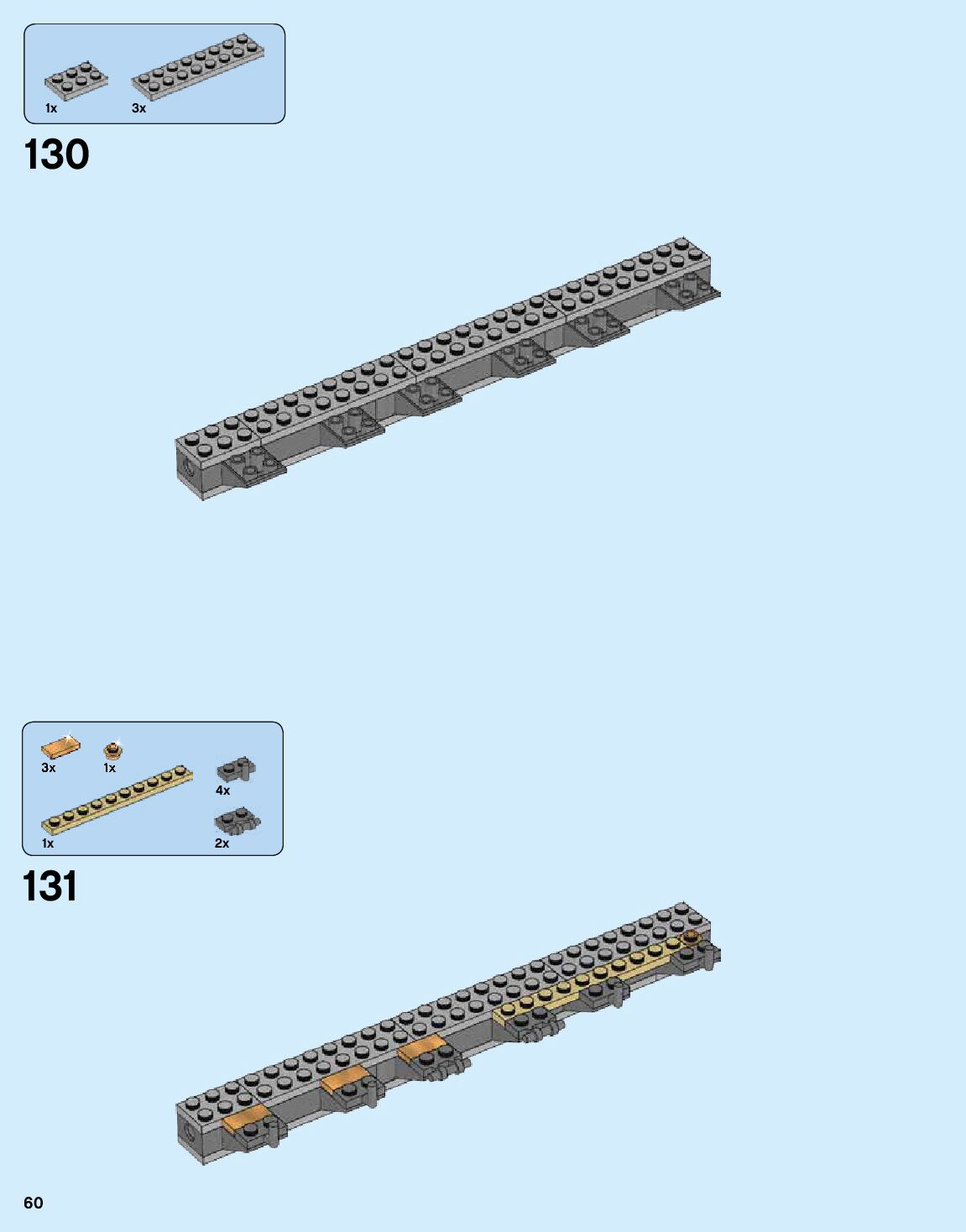 1x
3x

130

3x
1x
4x
1x
2x

131

60