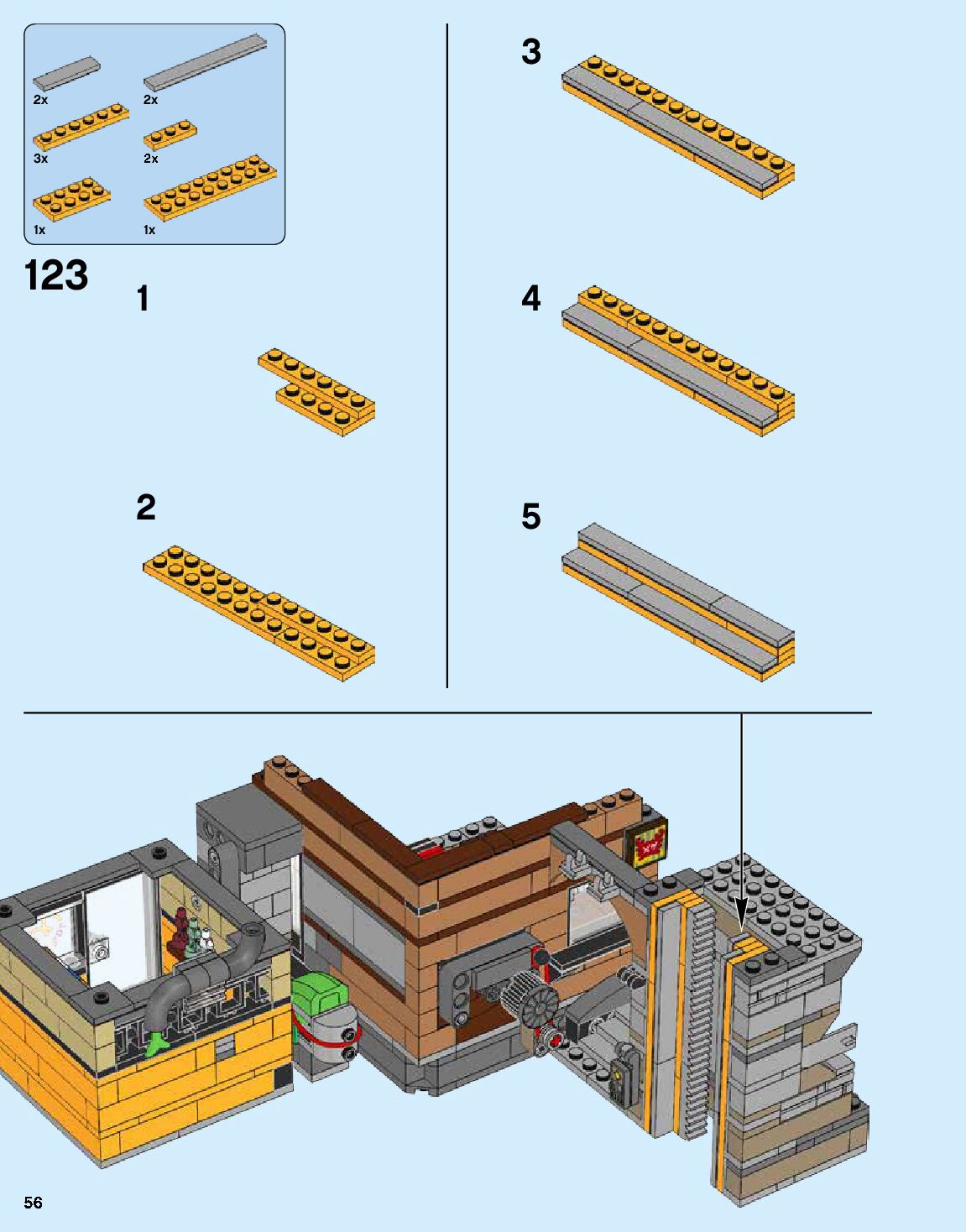 2x
2x
3x
2x
1x
1x

123

1

2

3

4

5

56