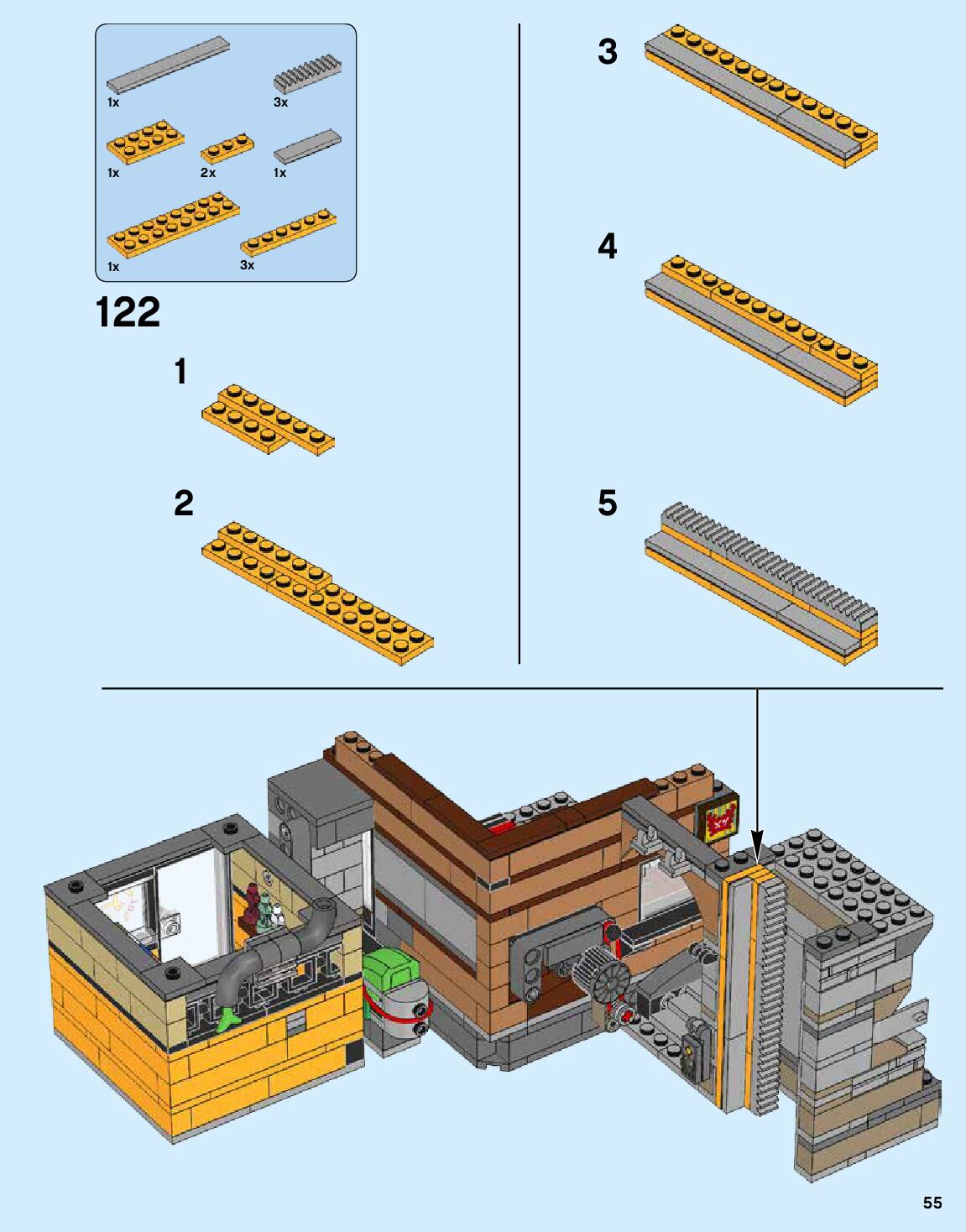 1x
3x
1x
2x
1x
1x
3x

122

1

2

3

4

5

55