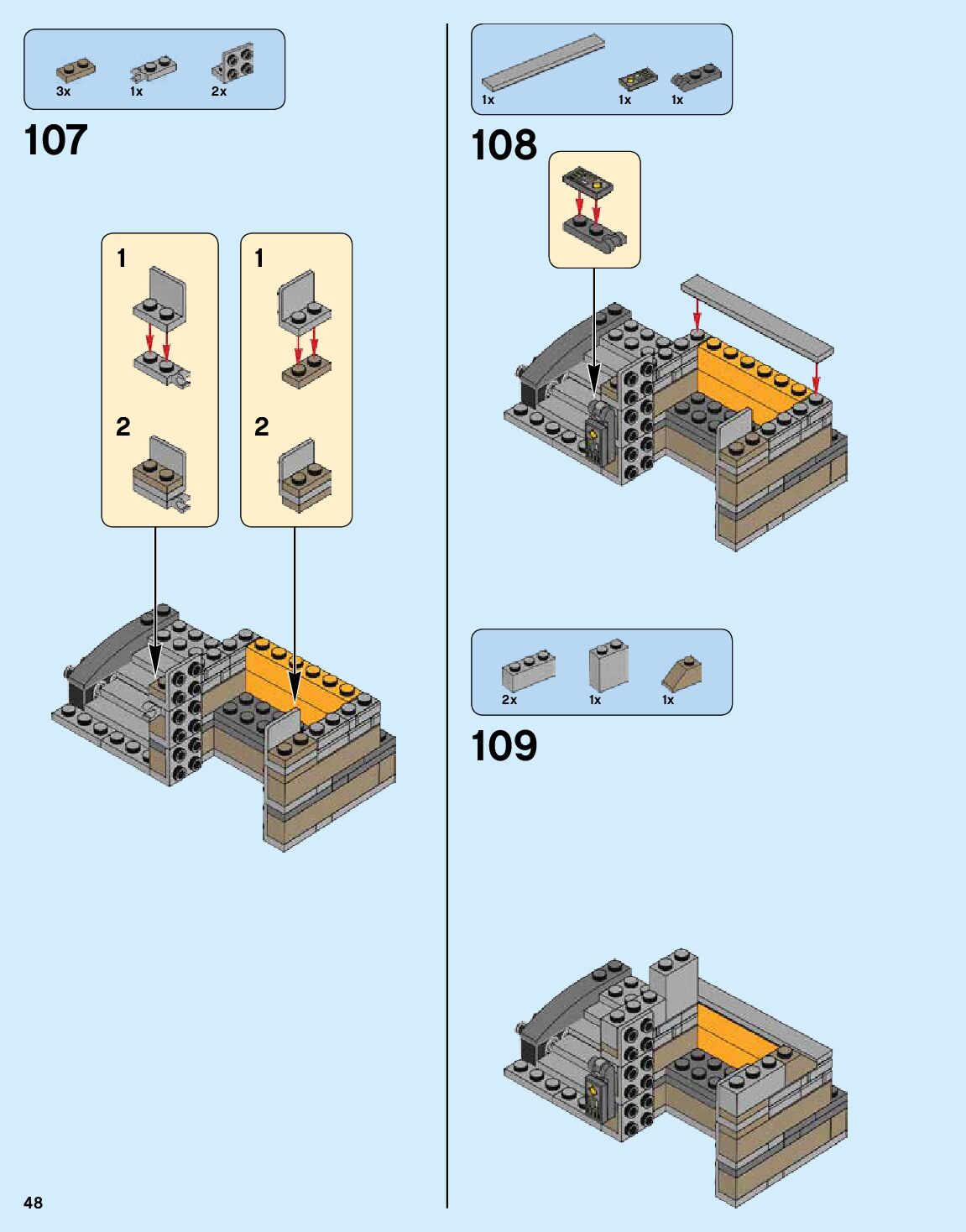 3x 1x 2x

107

1

2

1

2

1x 1x 1x

108

2x 1x 1x

109

48