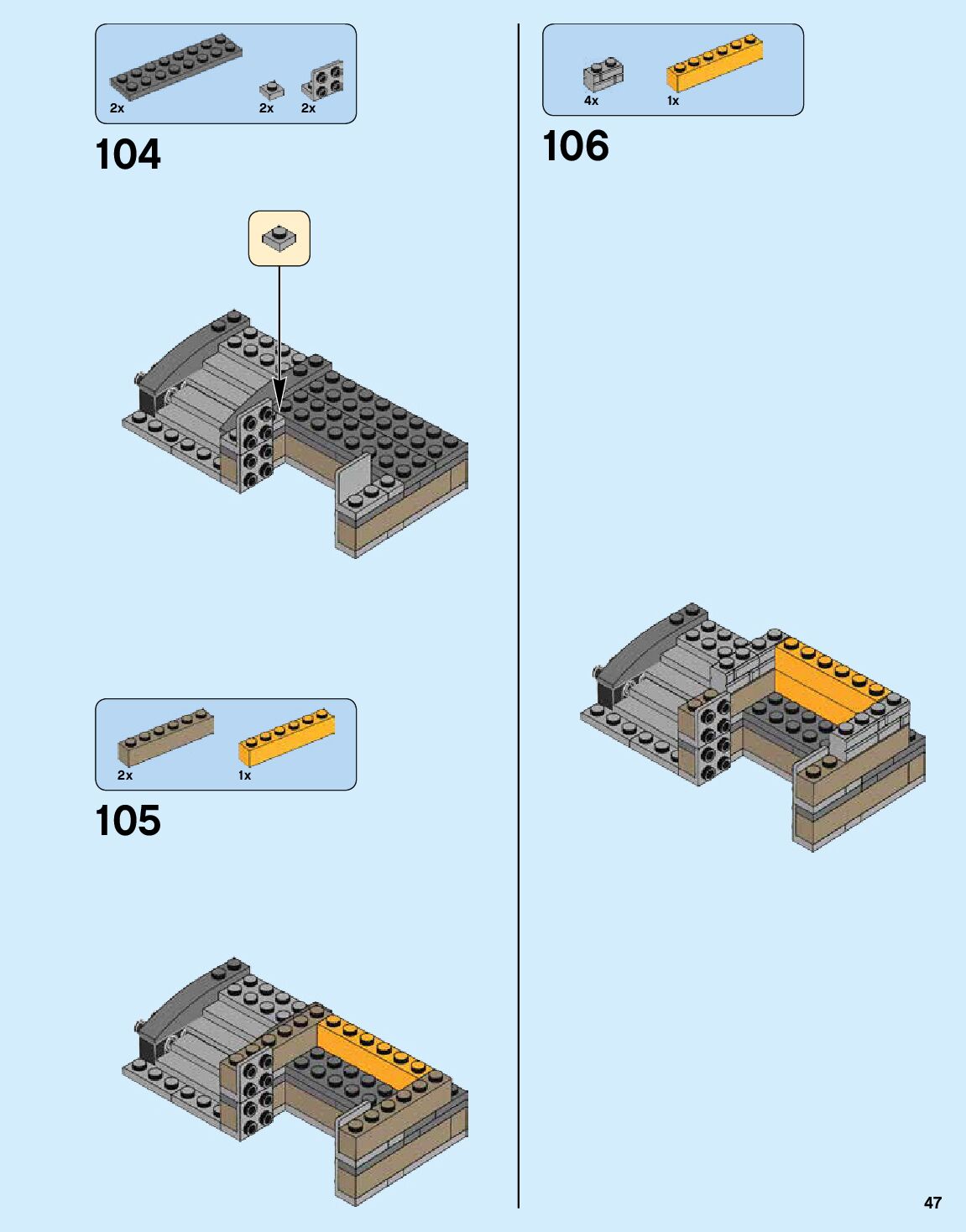 2x 2x 2x

104

2x 1x

105

4x 1x

106

47