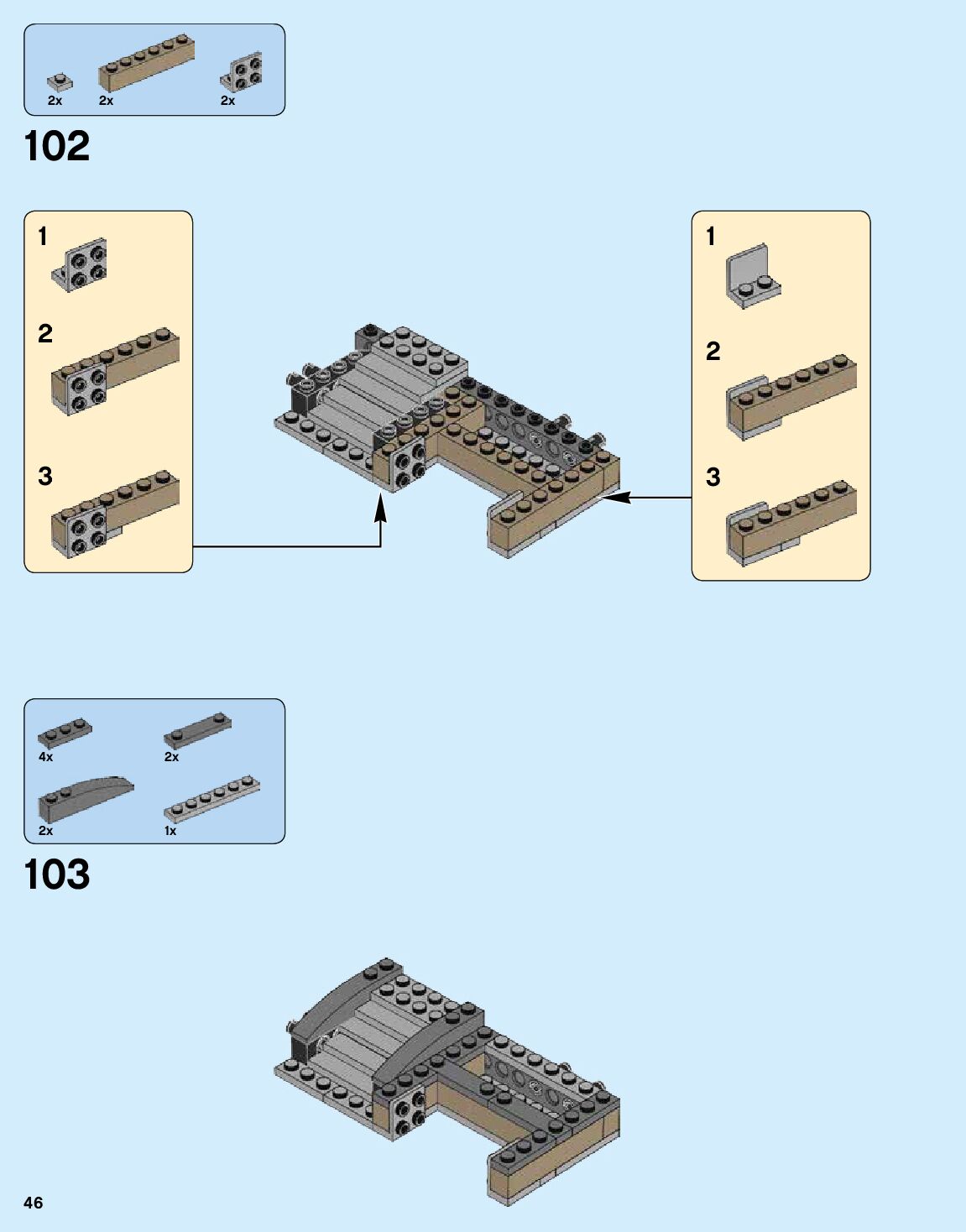 2x 2x 2x

102

1

2

3

1

2

3

4x 2x

2x 1x

103

46