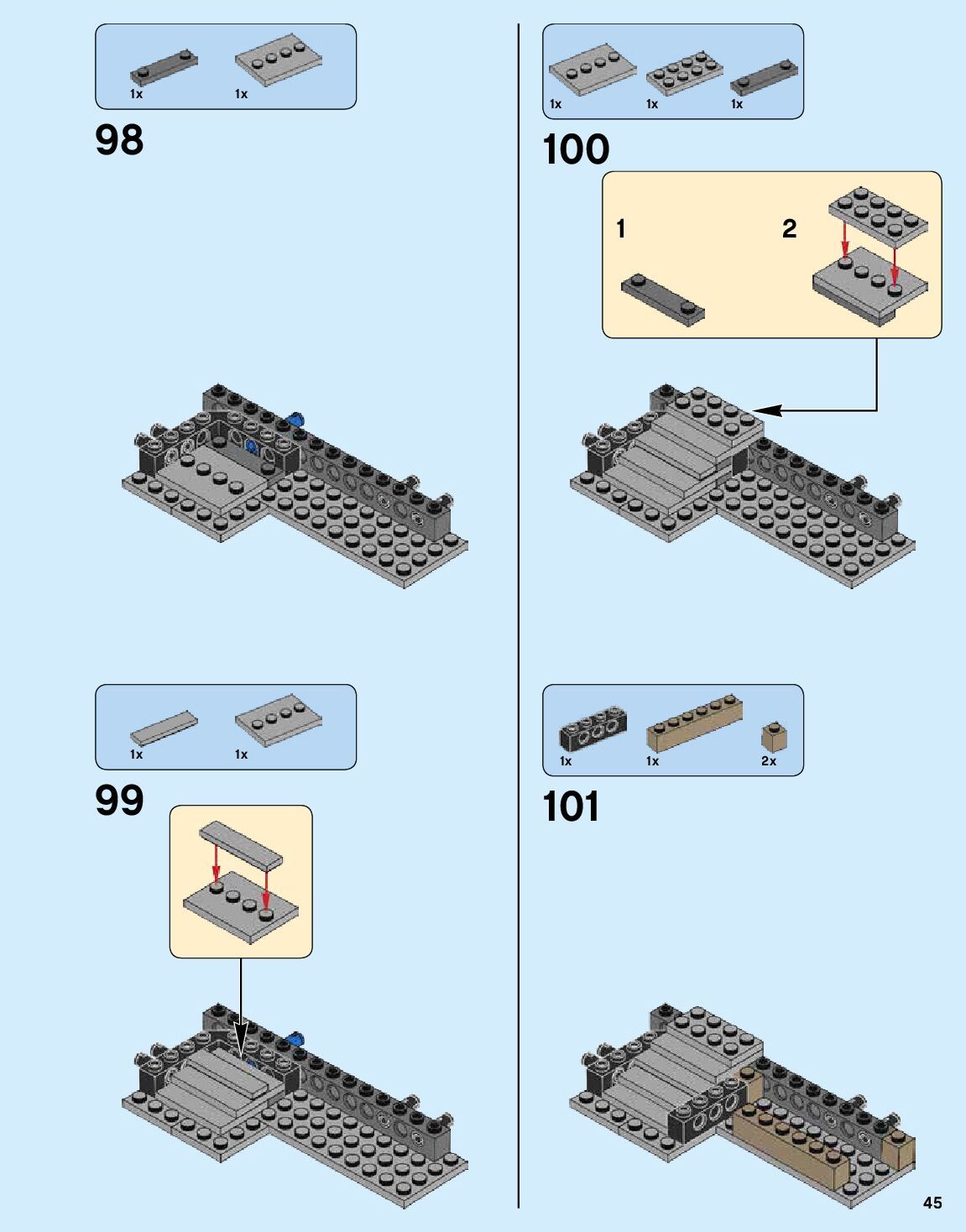 1x 1x

98

1x 1x

99

1x 1x 1x

100

1

2

1x 1x 2x

101

45