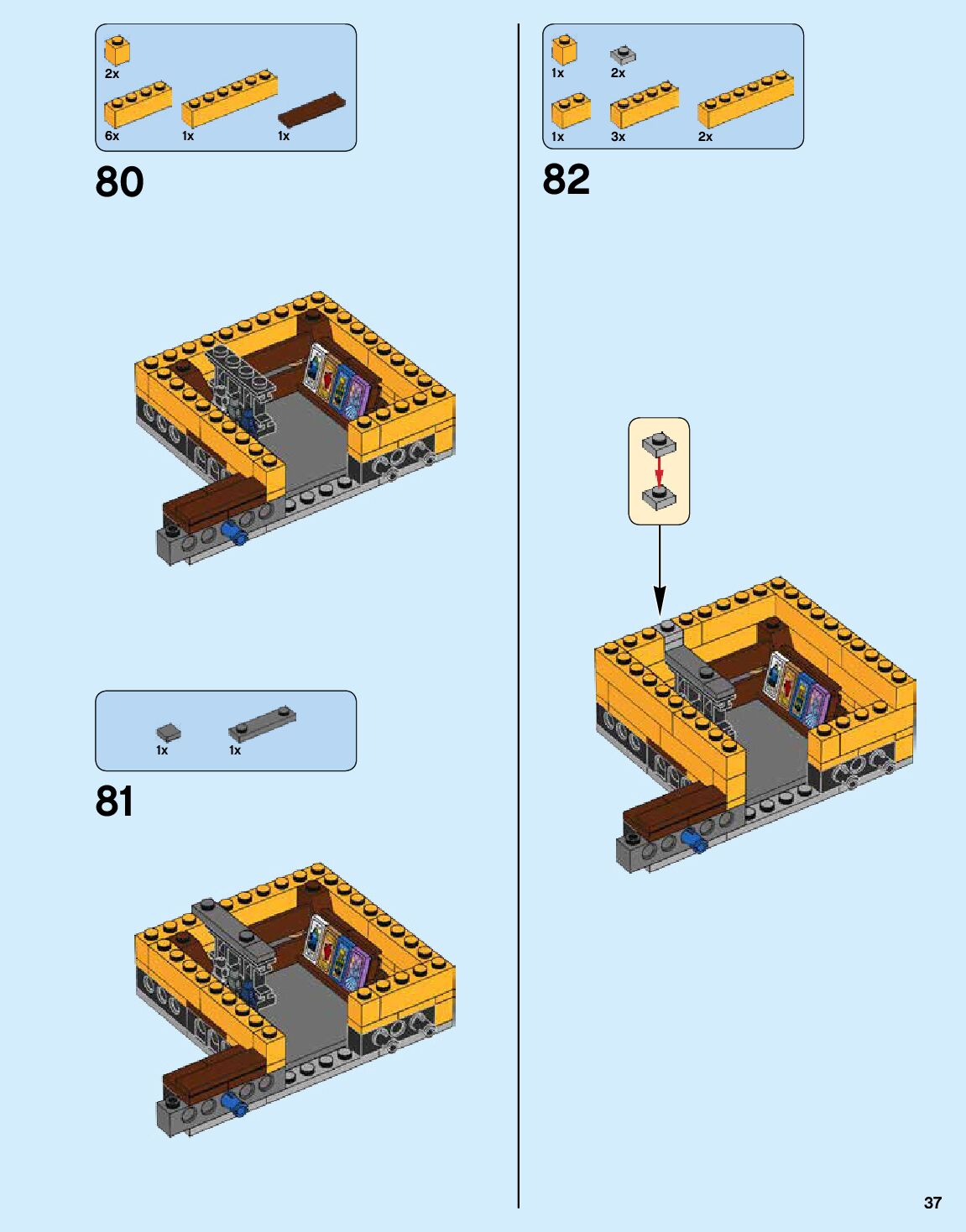 2x
6x
1x
1x

80

1x
1x

81

1x
2x
1x
3x
2x

82

37