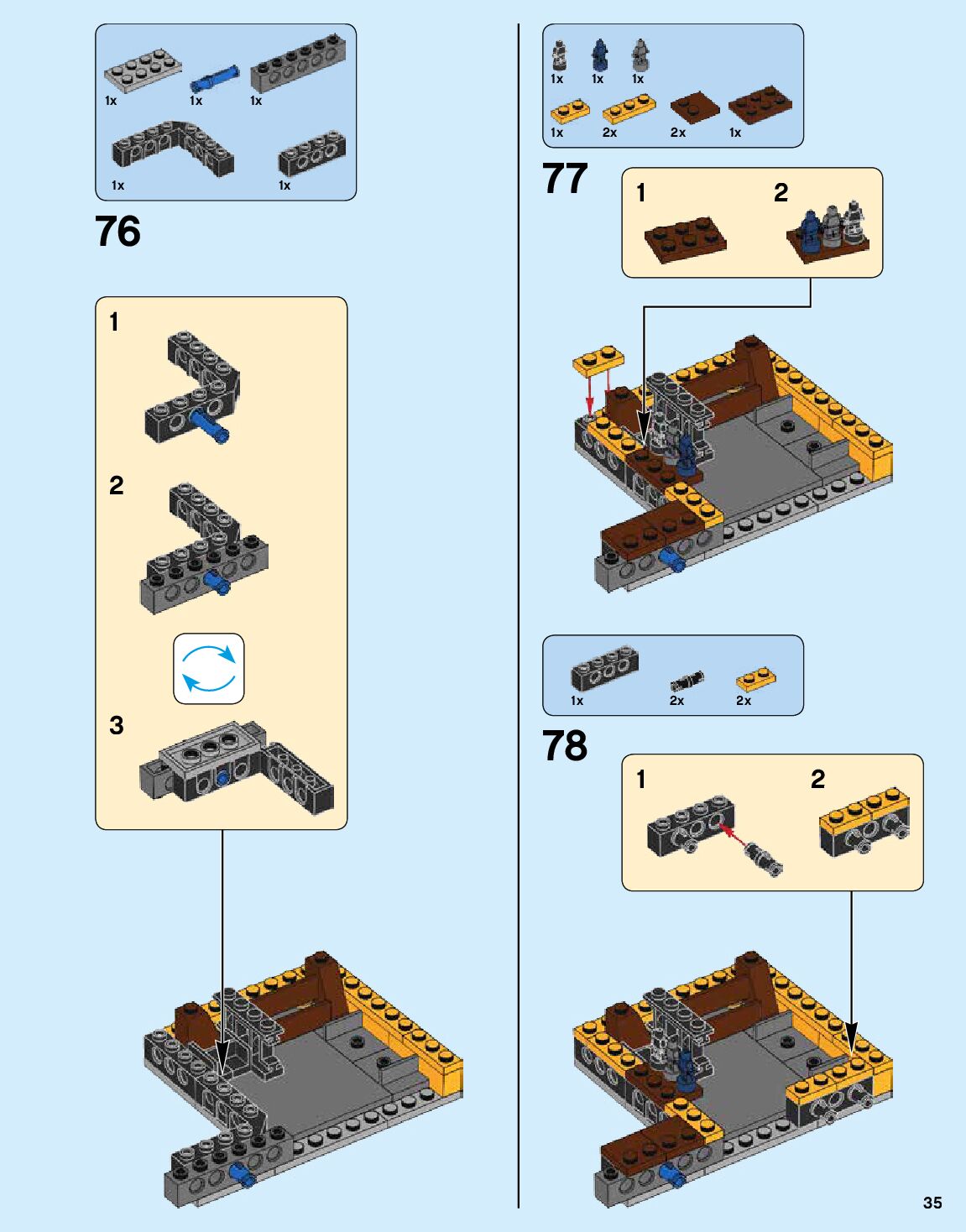 1x 1x 1x

1x 1x

76

1

2

3

1x 1x 1x

1x 2x 2x 1x

77

1 2

1x 2x 2x

78

1 2

35