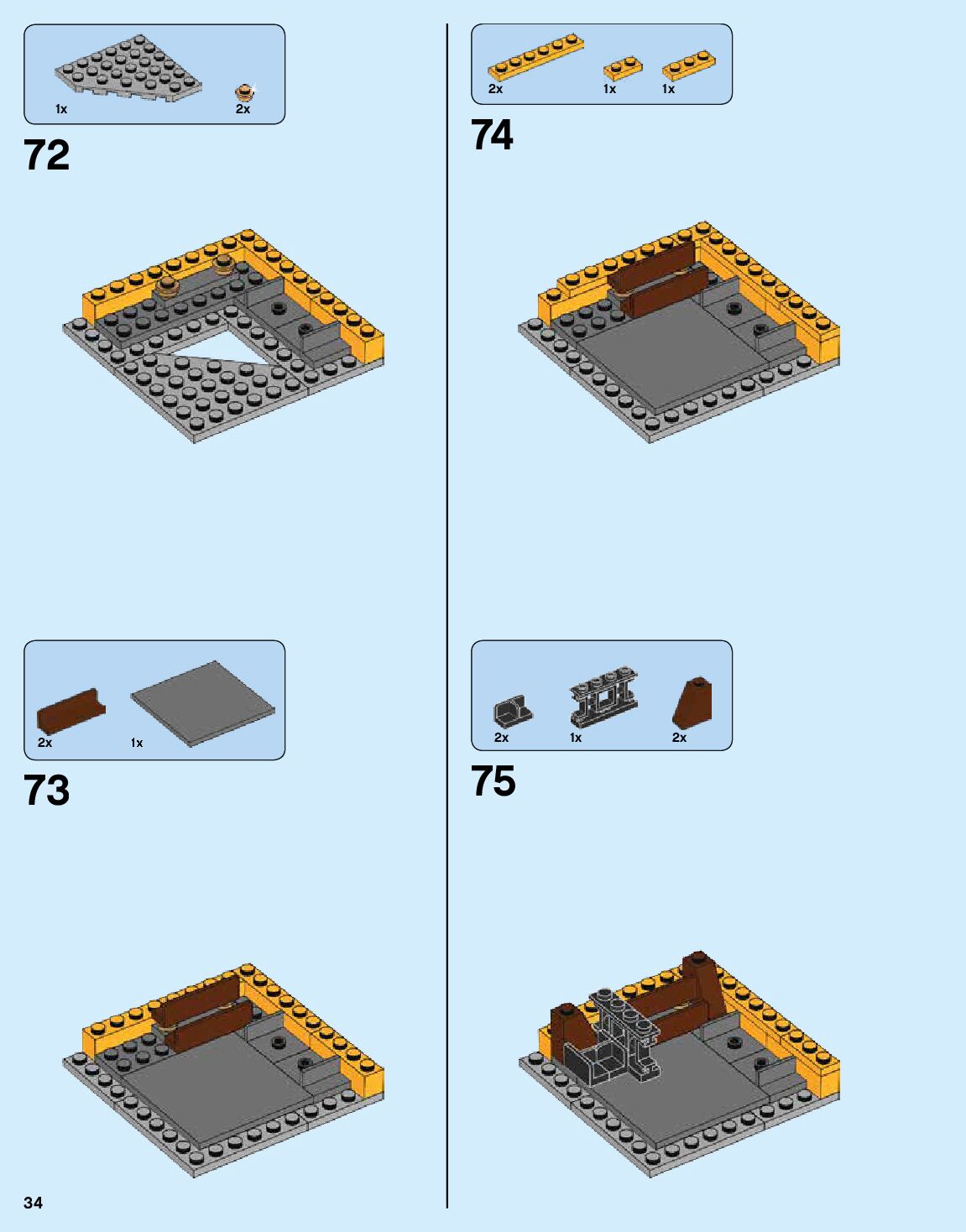 1x 2x

72

2x 1x

73

34

2x 1x 1x

74

2x 1x 2x

75