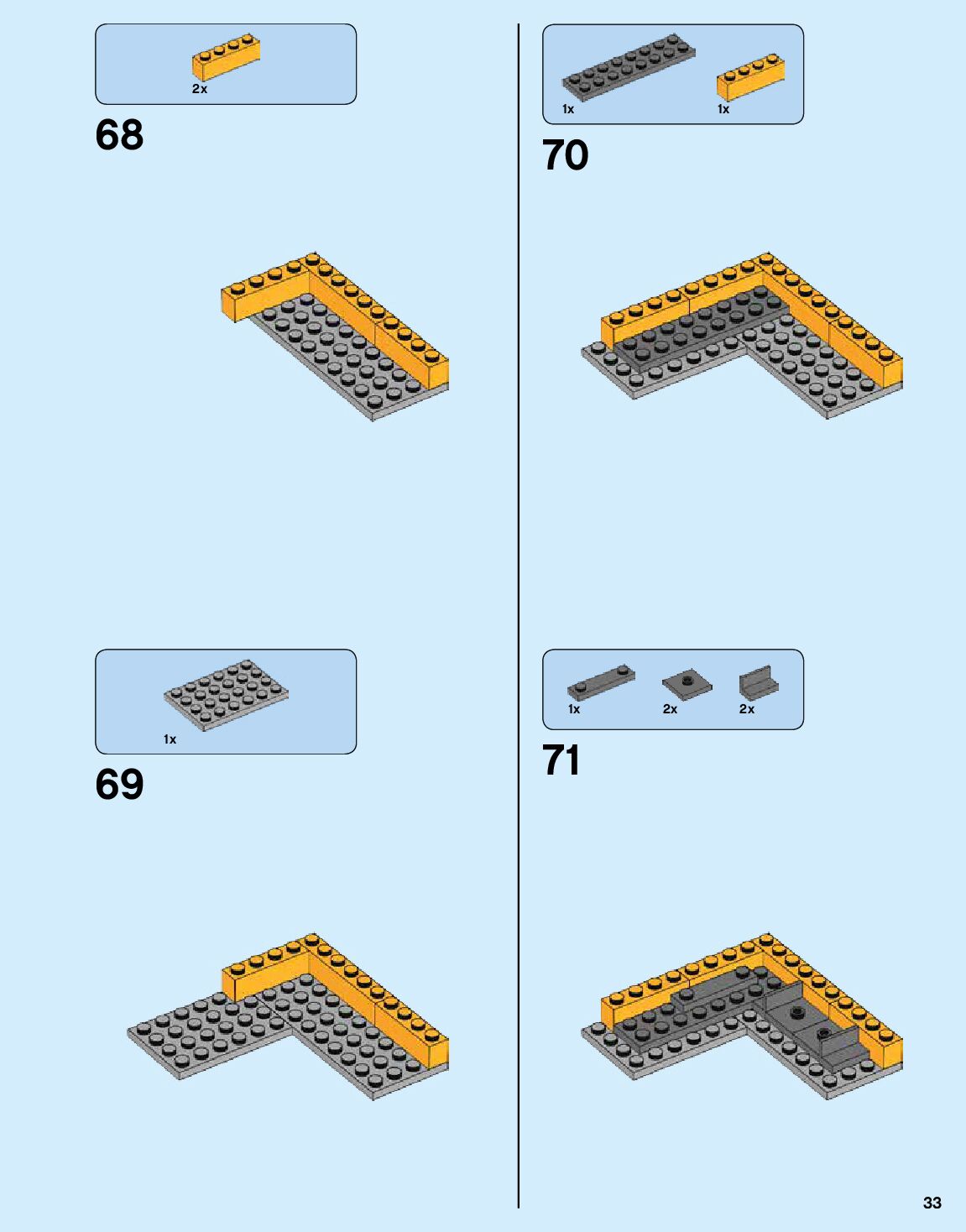 2x

68

1x

69

1x 1x

70

1x 2x 2x

71

33