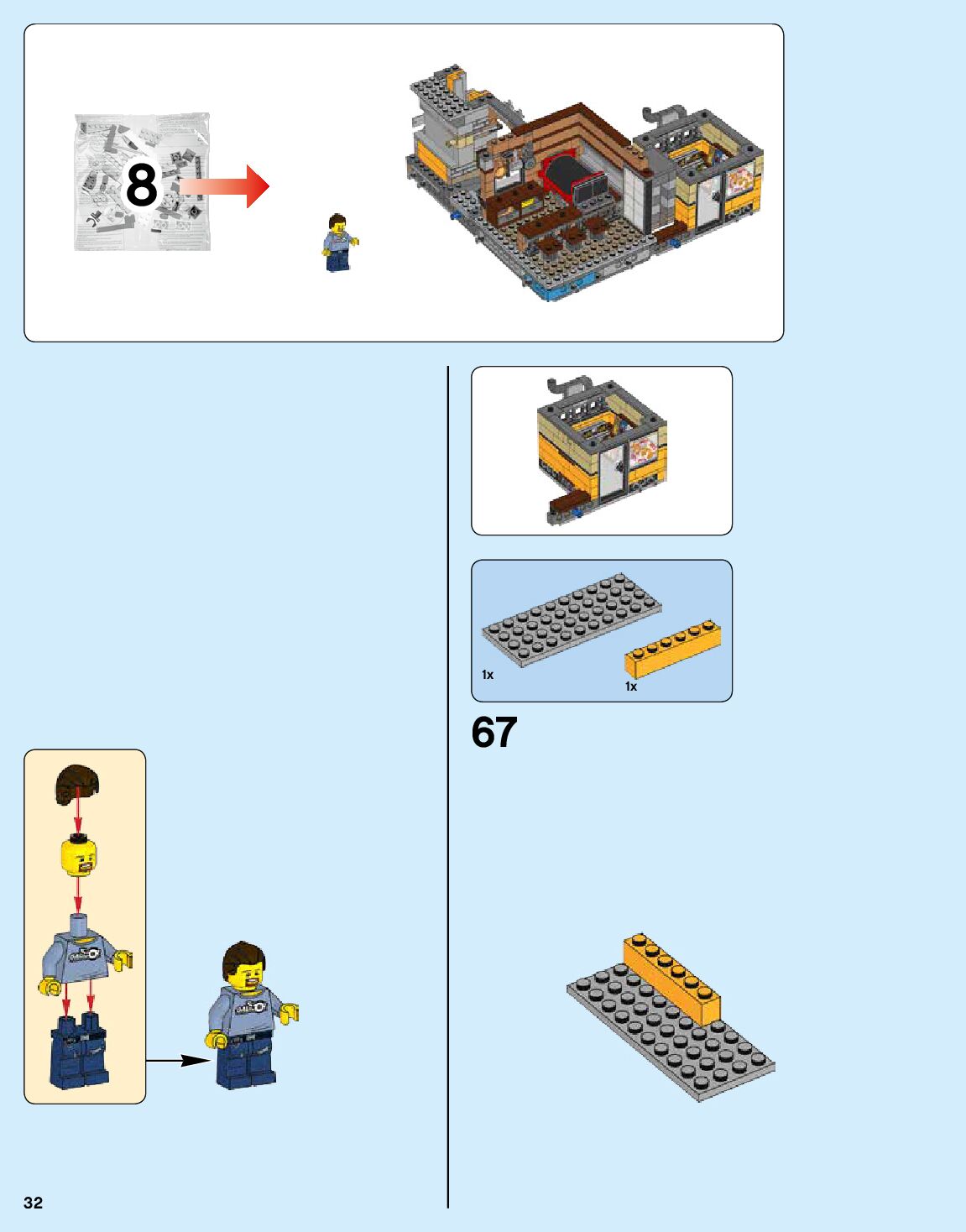 8

1x

1x

67

32