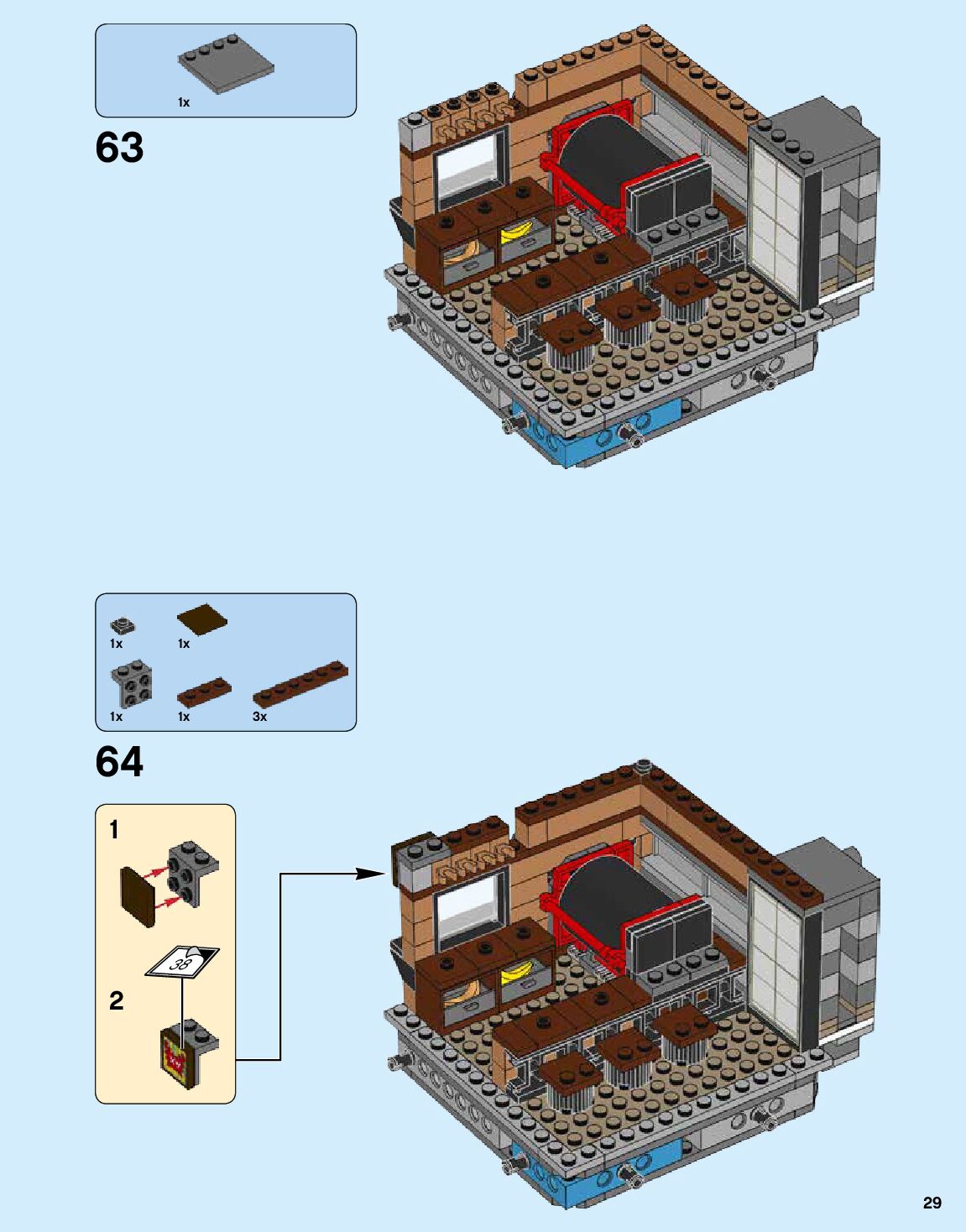 1x

63

1x
1x
1x
1x
3x

64

1

38

2

29