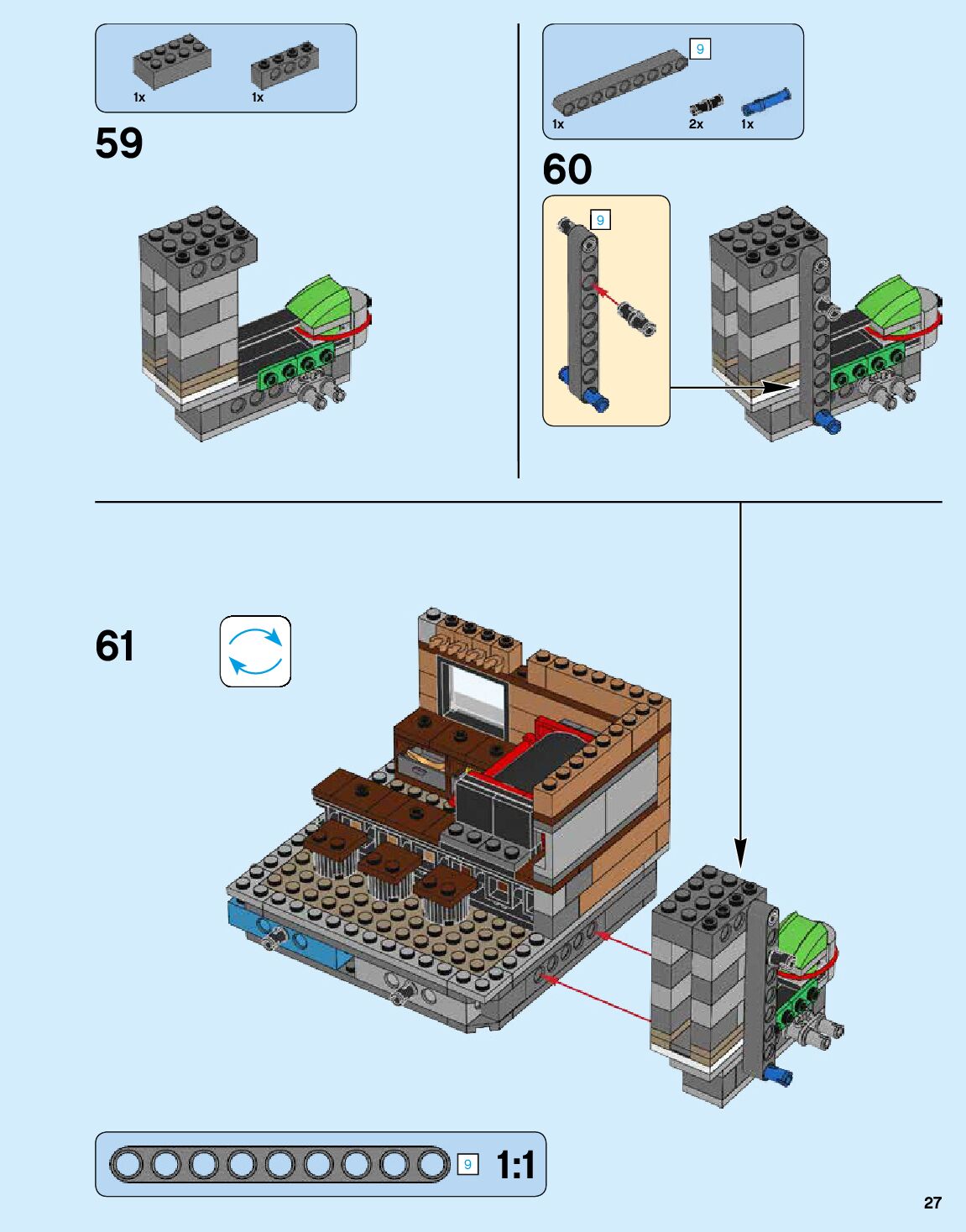 1x 1x

59

9

1x 2x 1x

60

9

61

9 1:1

27