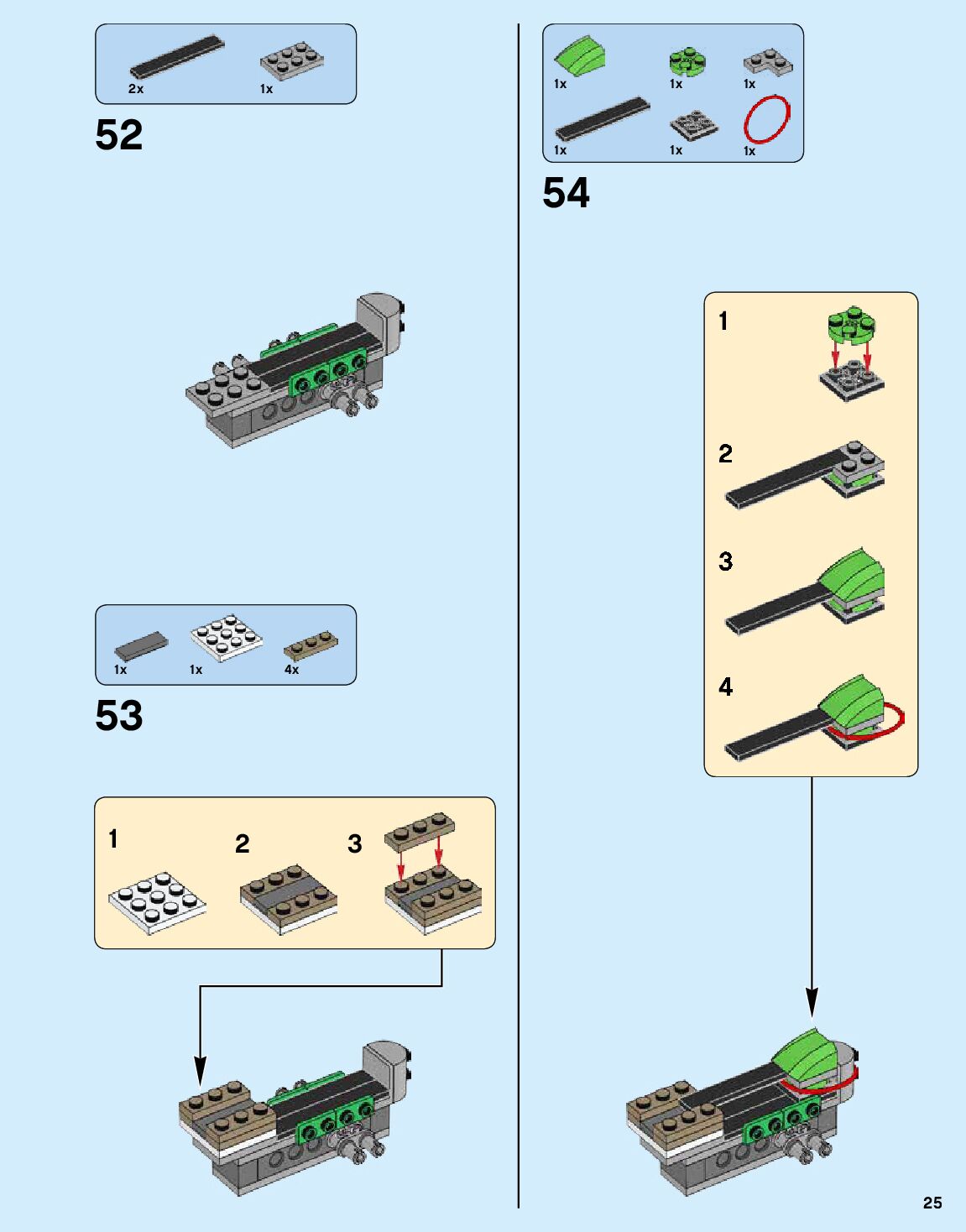 2x 1x

52

1x 1x 4x

53

1 2 3

1x 1x 1x

1x 1x 1x

54

1

2

3

4

25