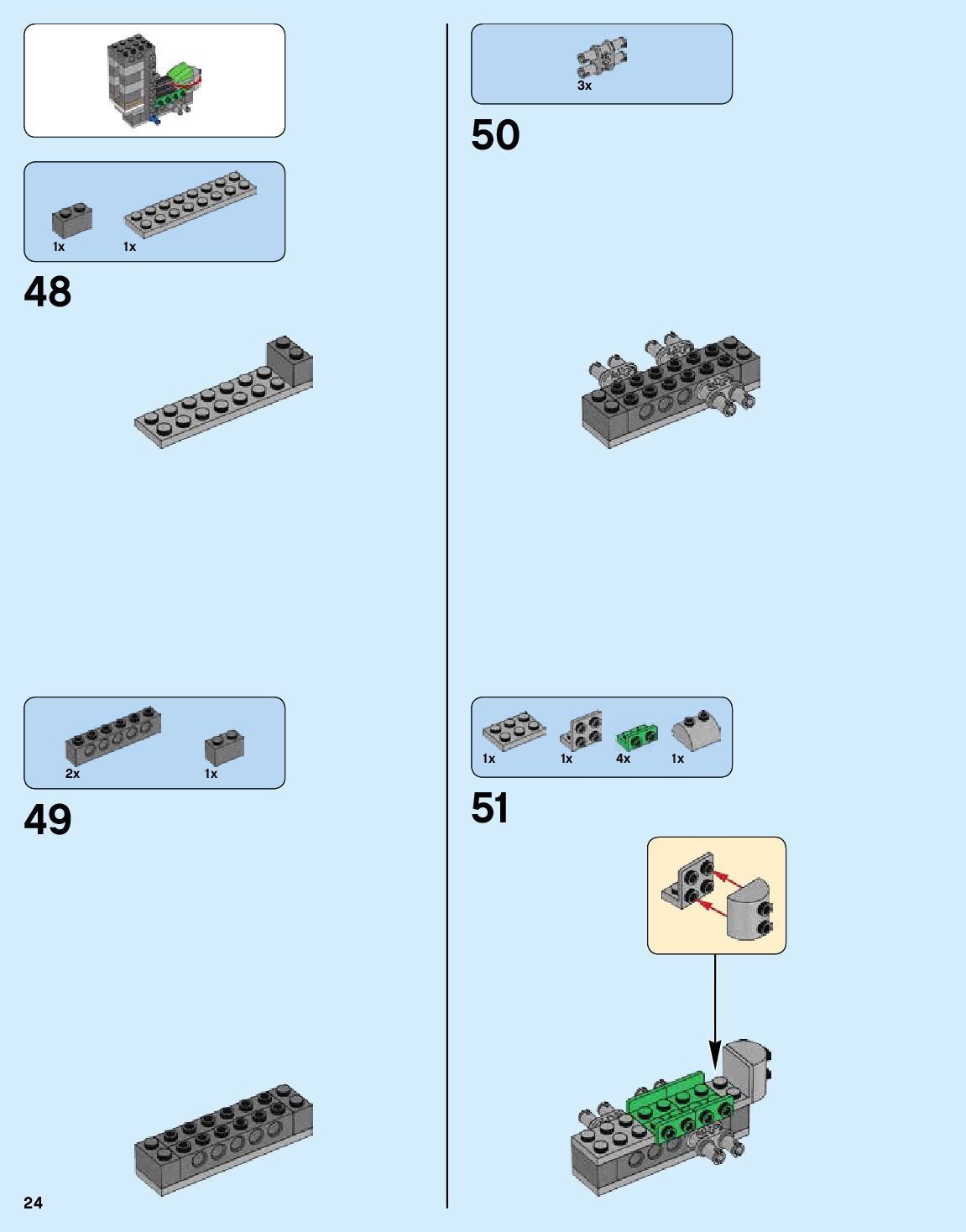 1x 1x

48

2x 1x

49

24

3x

50

1x 1x 4x 1x

51