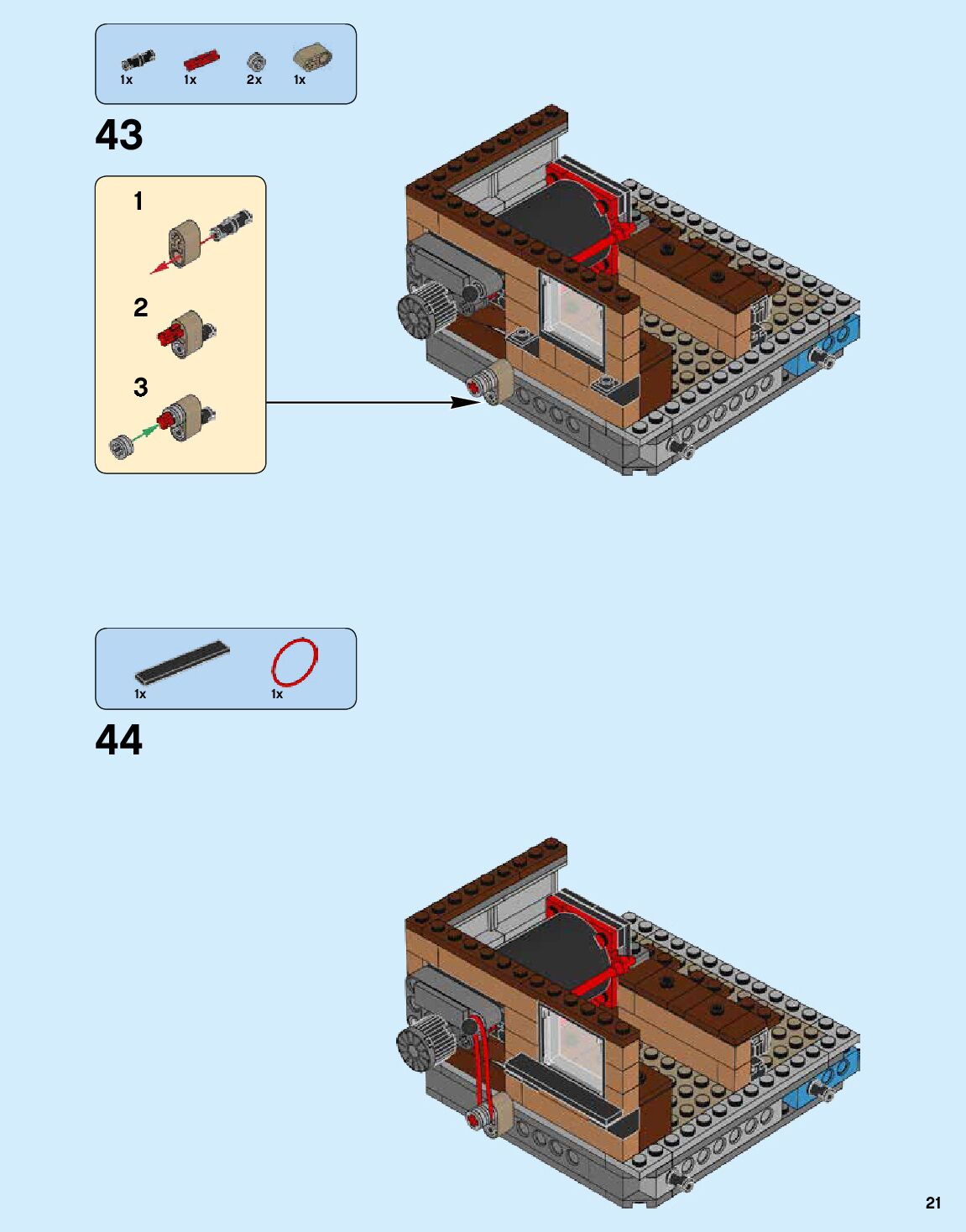 1x 1x 2x 1x

43

1

2

3

1x 1x

44

21