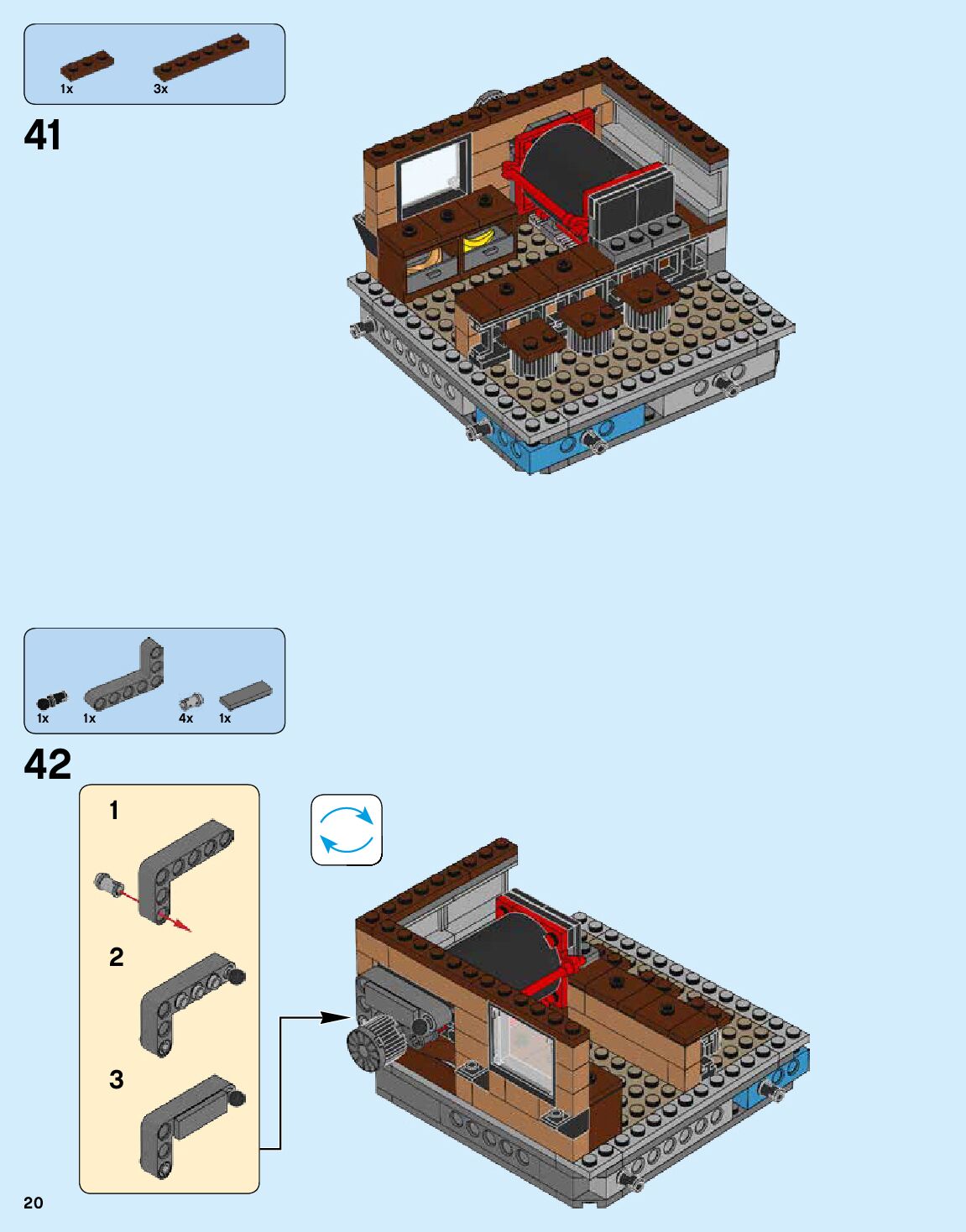 1x
3x

41

1x
1x
4x
1x

42

1

2

3

20