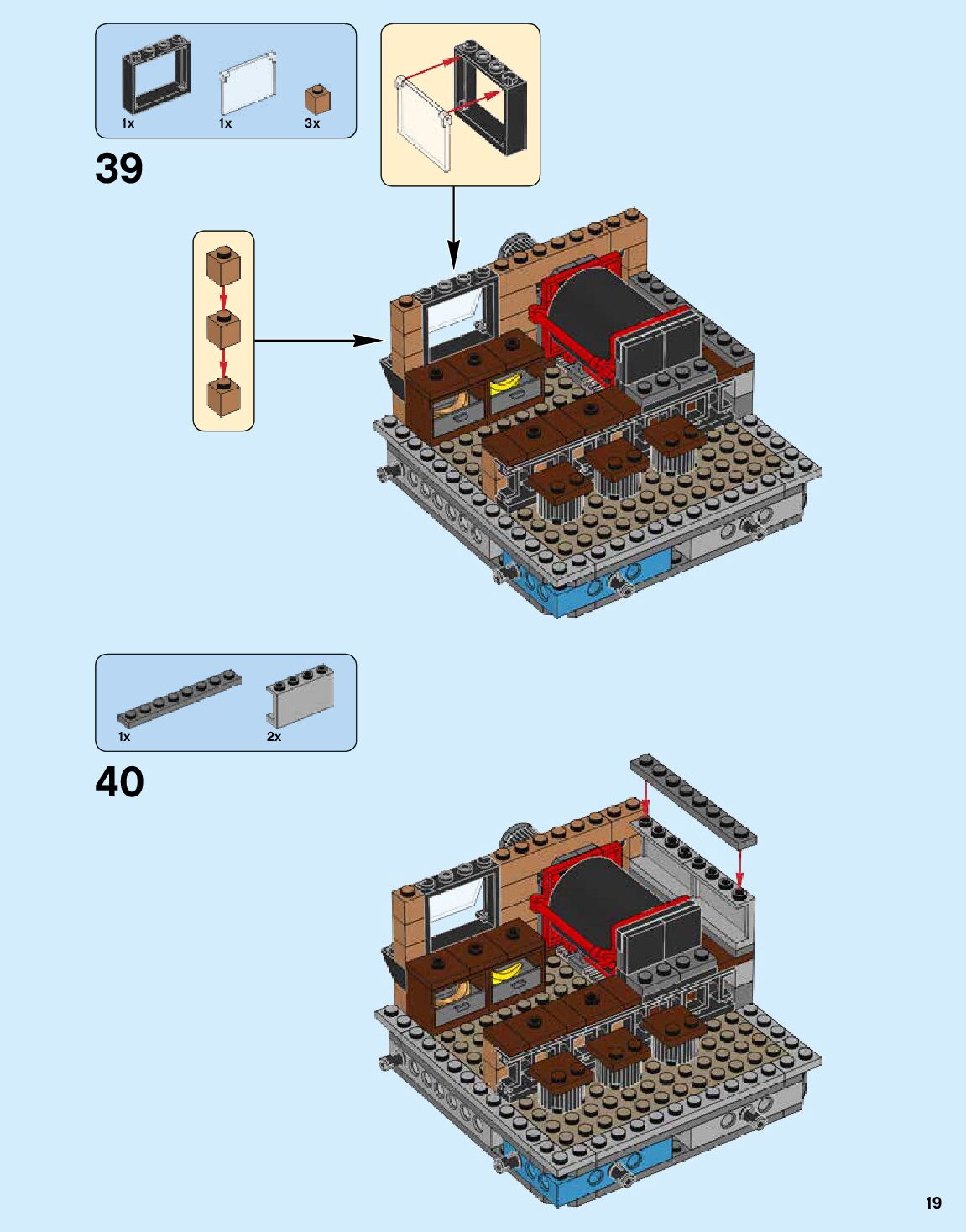 1x 1x 3x

39

1x 2x

40

19