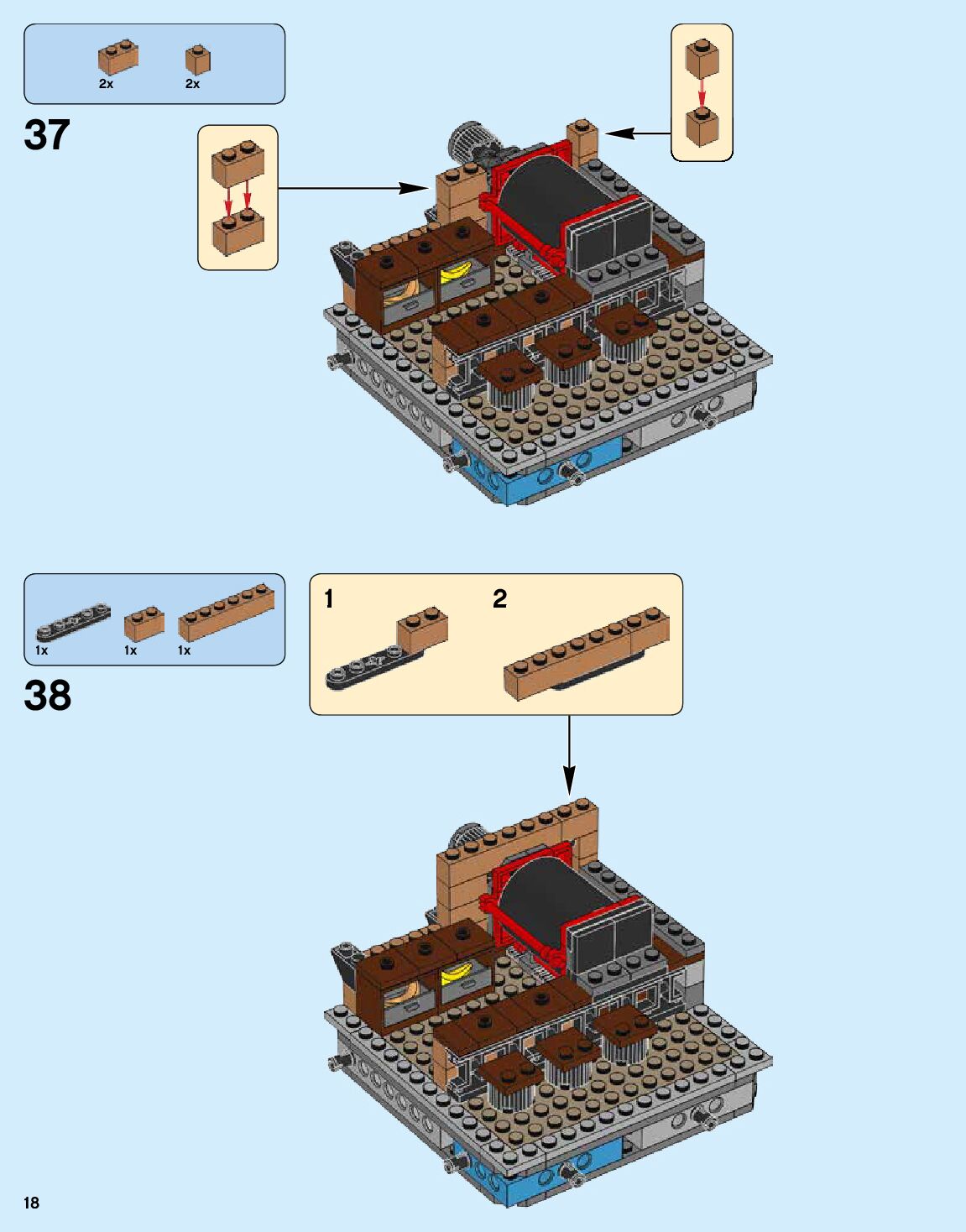 2x 2x

37

1x 1x 1x

38

1

2

18