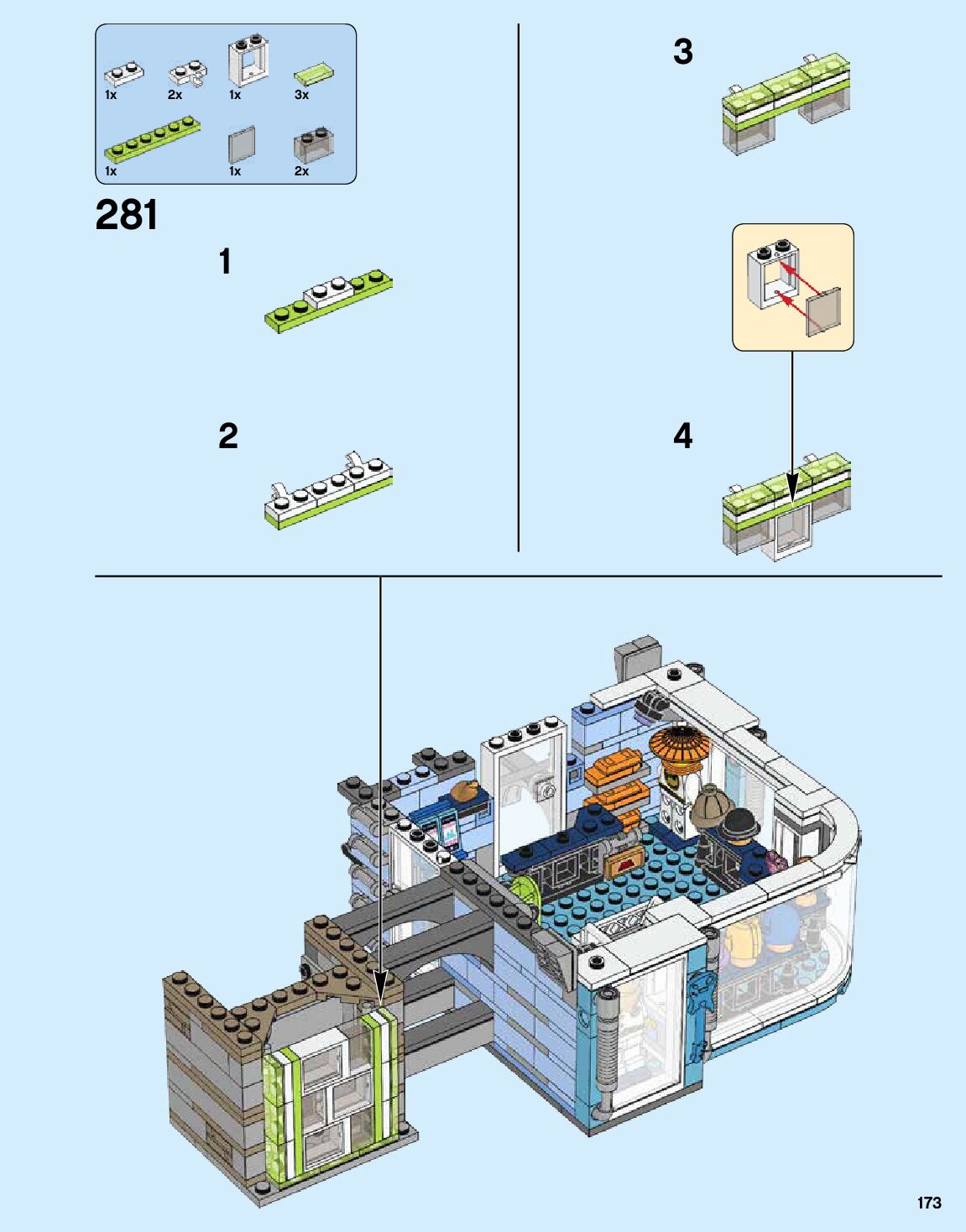 1x
2x
1x
3x
1x
1x
2x

281

1

2

3

4

173