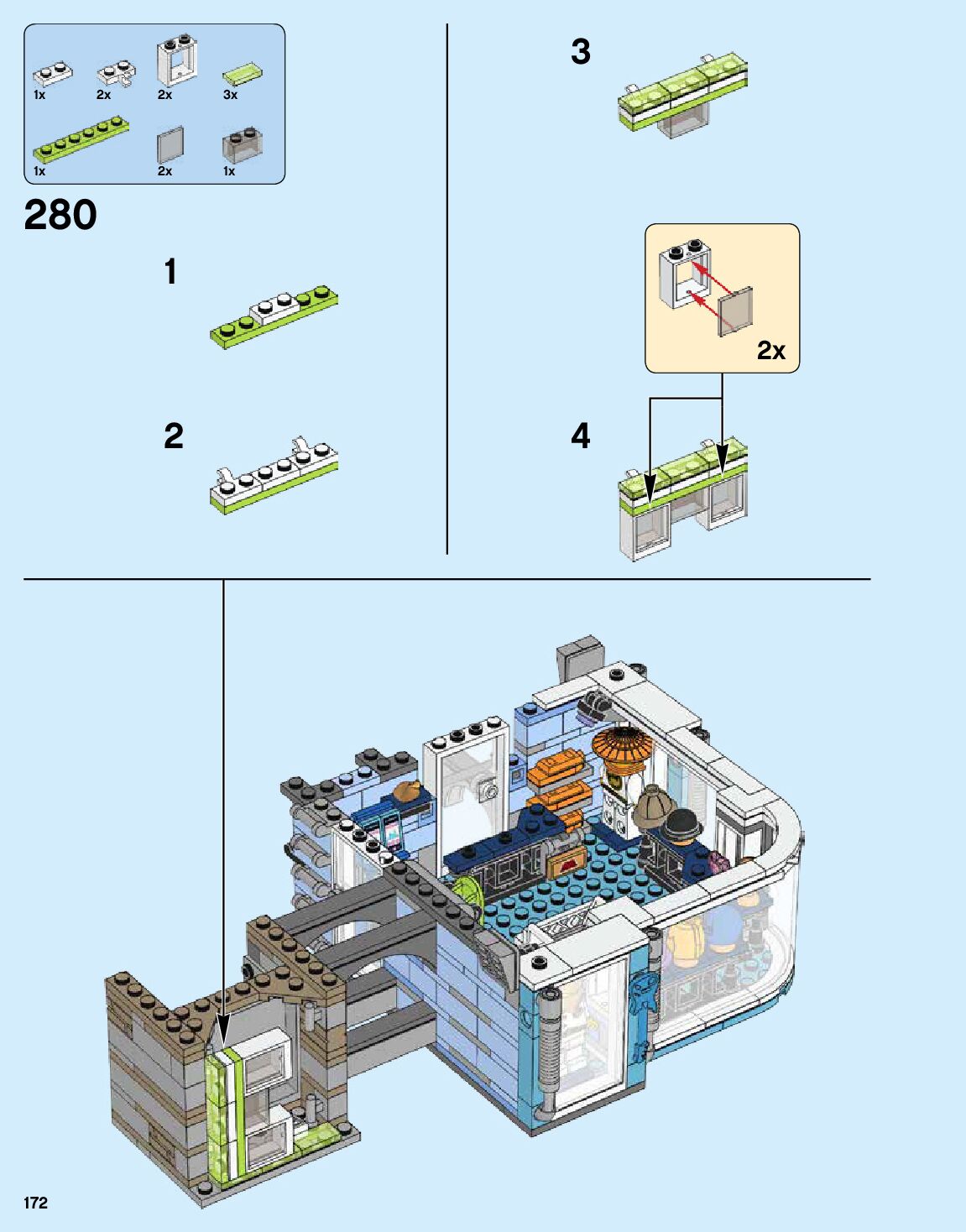 1x 2x 2x 3x

1x 2x 1x

280

1

2

3

2x

4

172