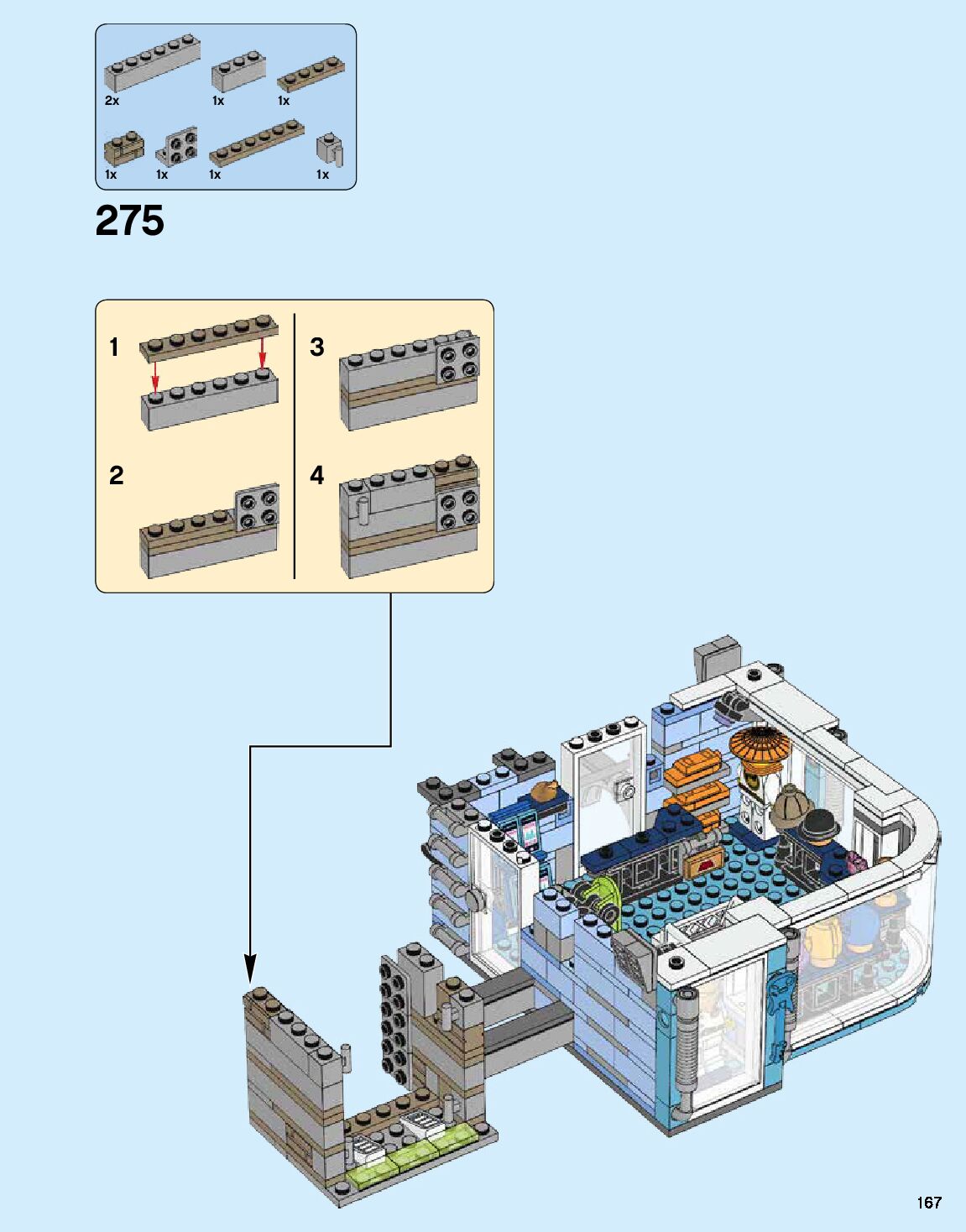 2x 1x 1x

1x 1x 1x 1x

275

1

2

3

4

167