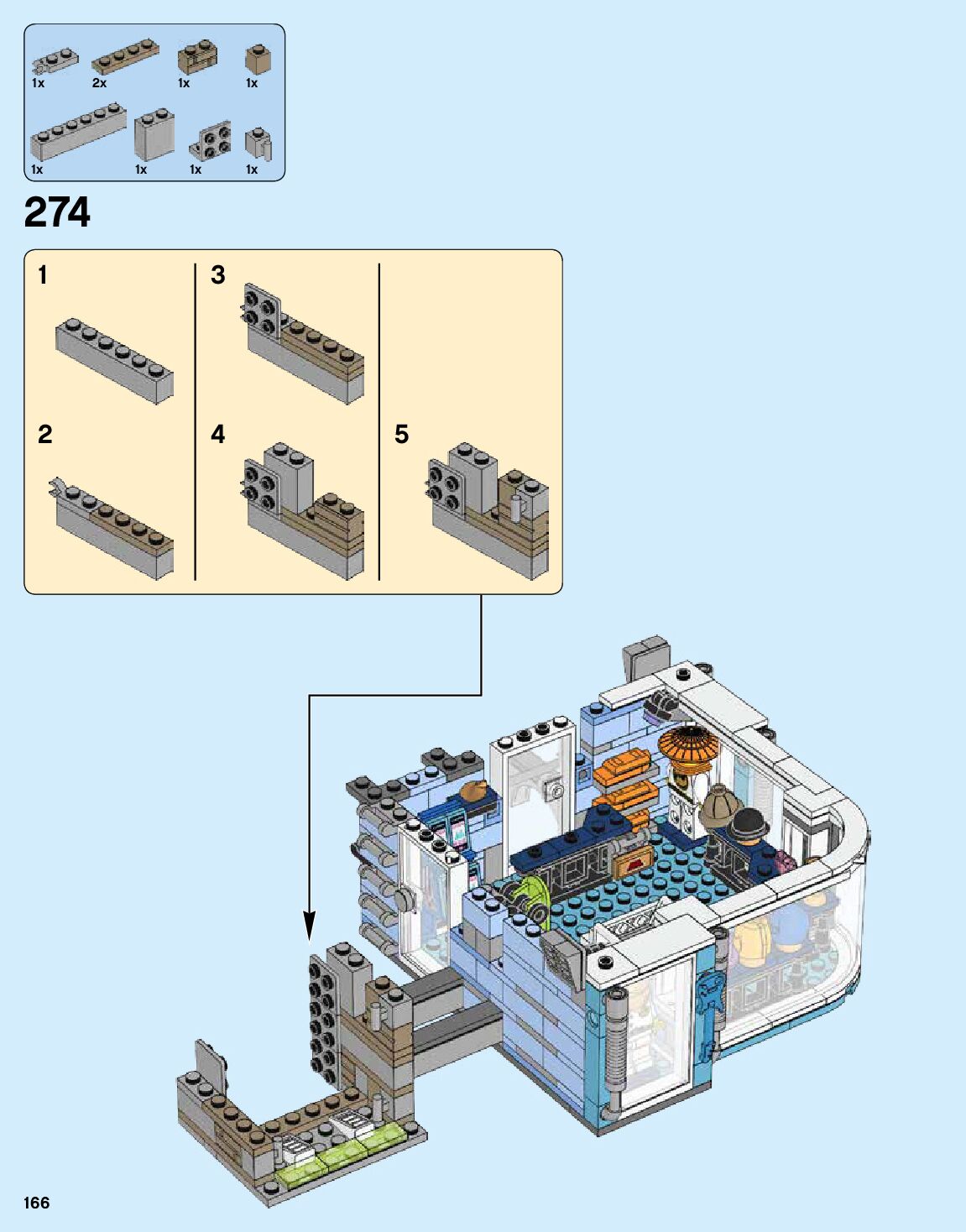 1x 2x 1x 1x

1x 1x 1x 1x

274

1

2

3

4

5

166