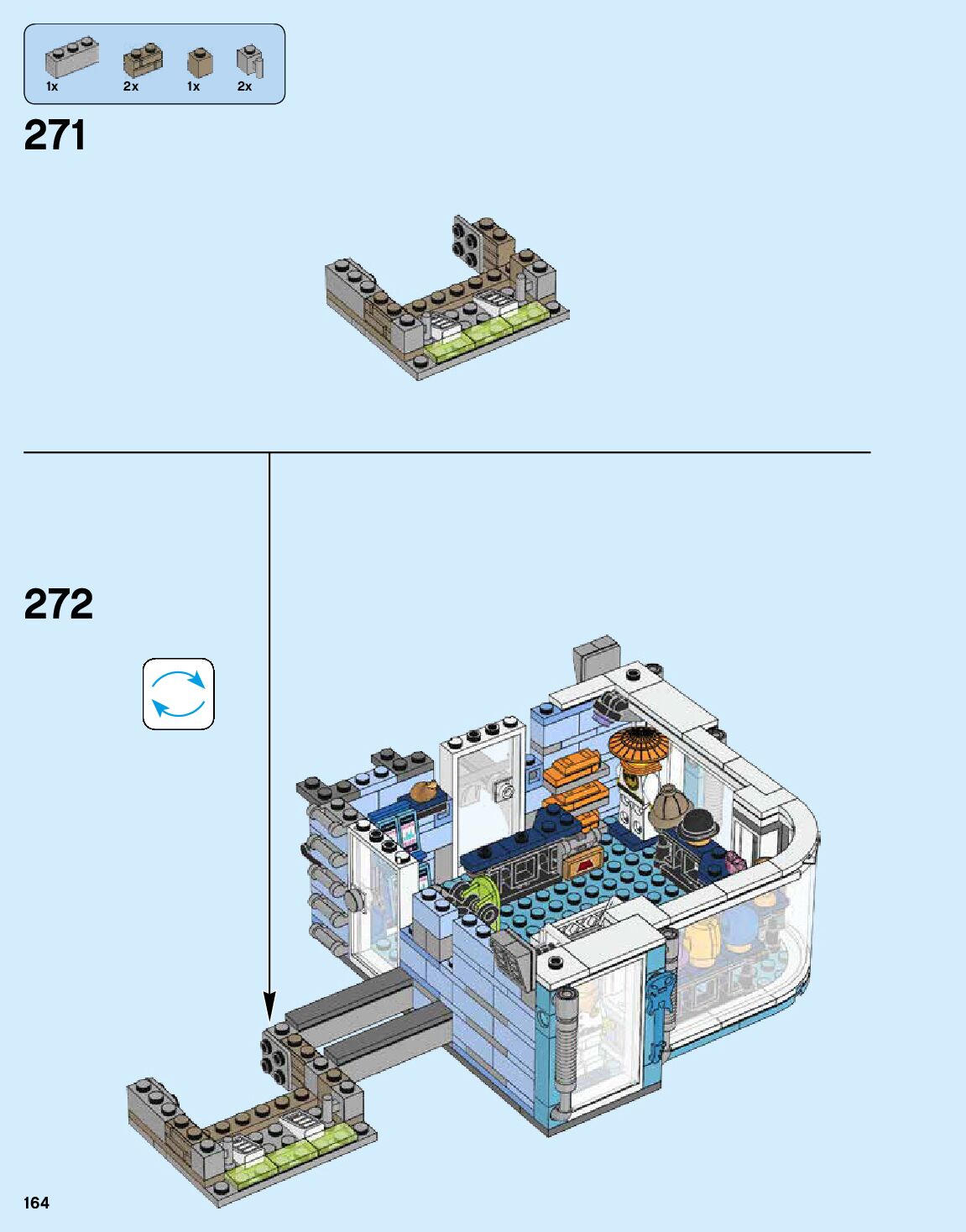 1x 2x 1x 2x

271

272

164