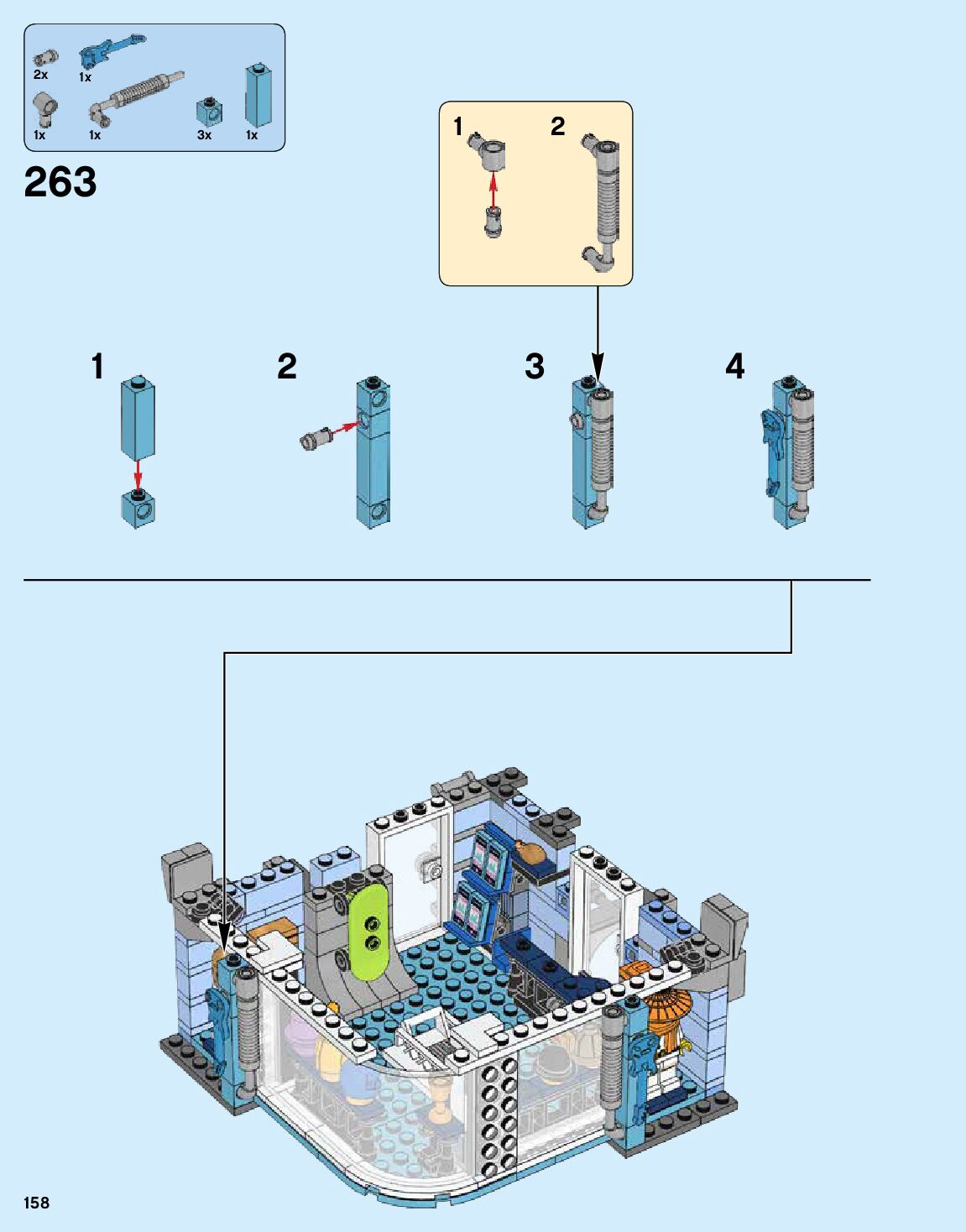 2x 1x
1x 1x 3x 1x

263

1 2

1 2 3 4

158