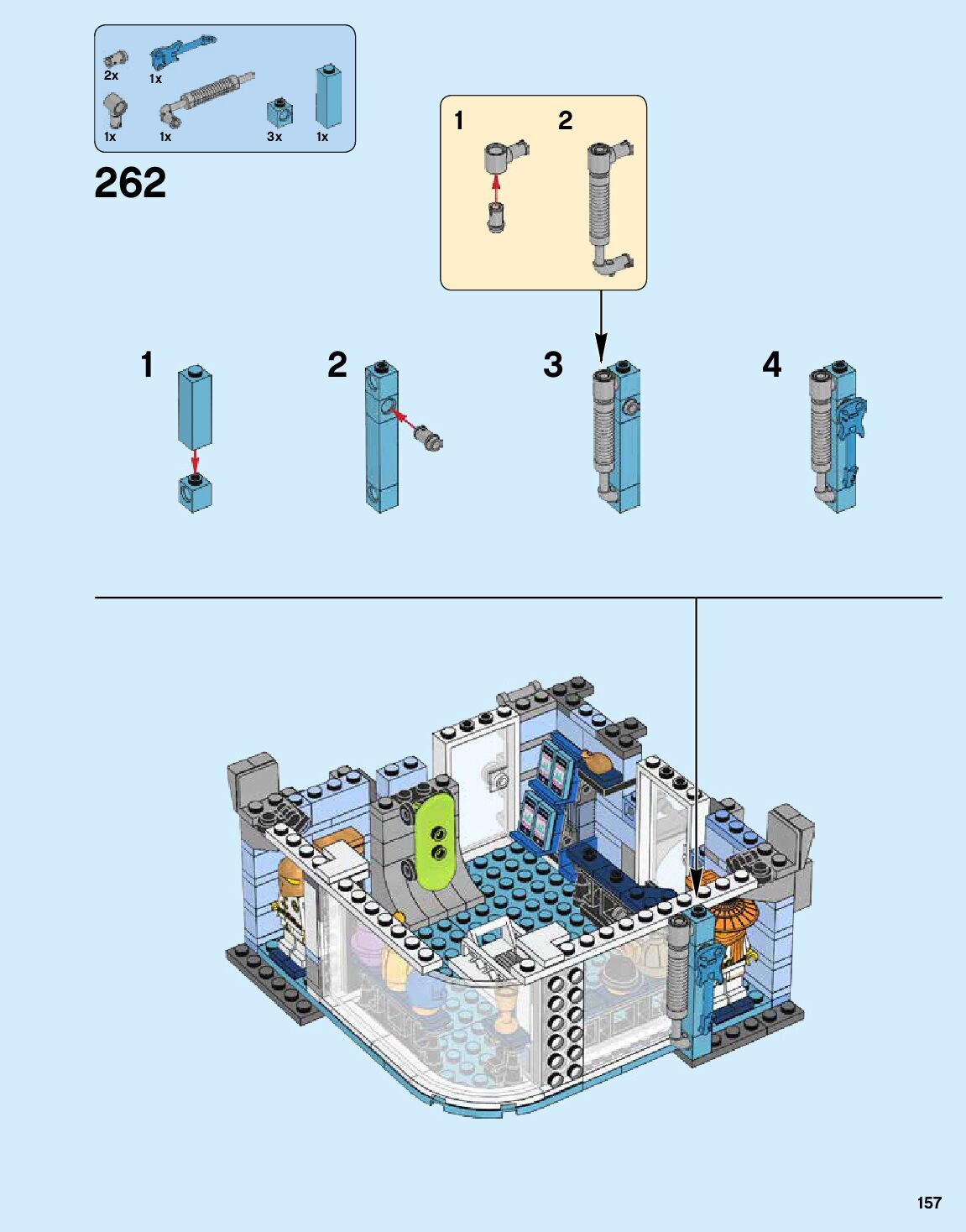 2x
1x
1x
1x
3x
1x

262

1
2

1
2
3
4

157