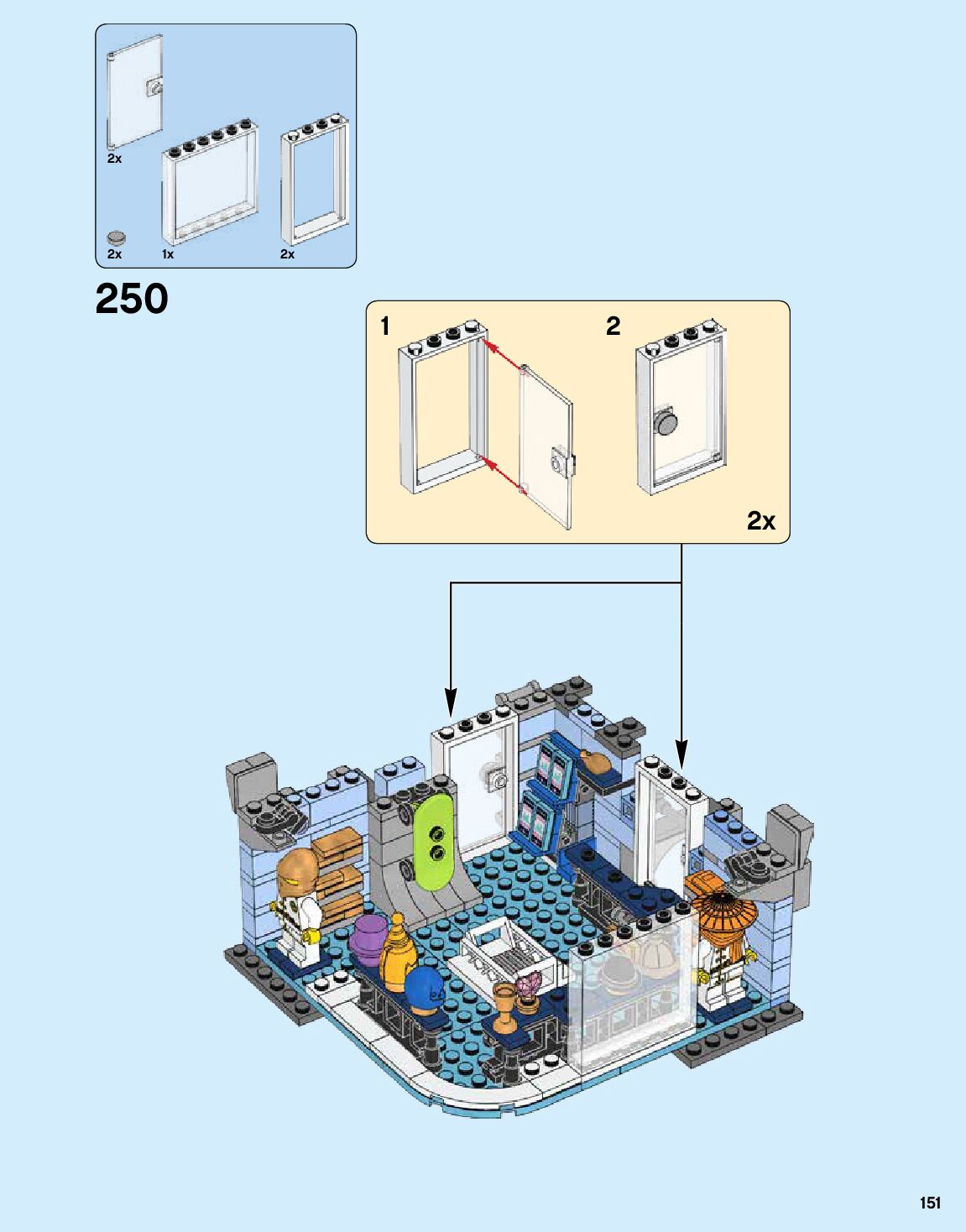 2x
2x
1x
2x

250

1
2
2x

151