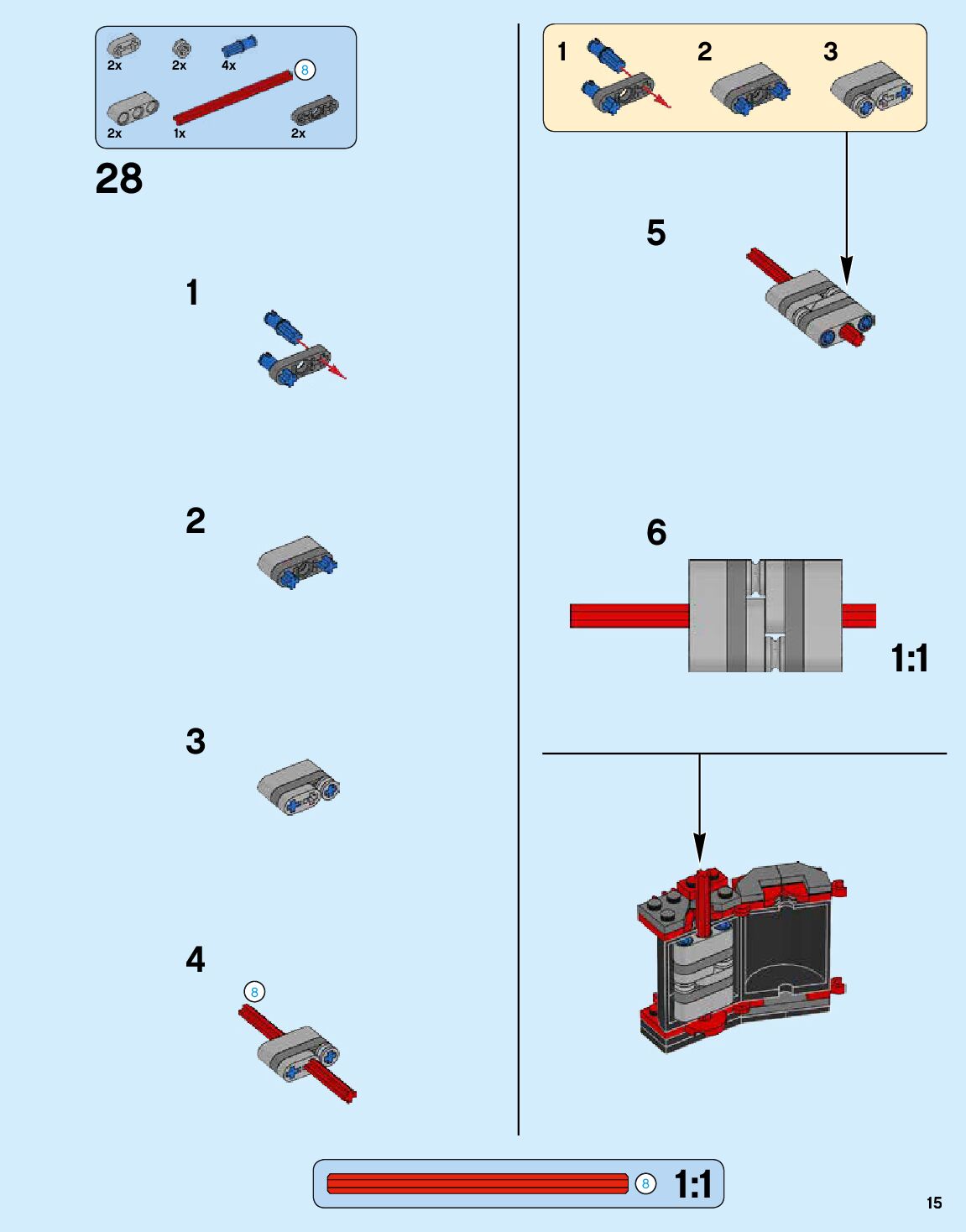 2x 2x 4x 8

2x 1x 2x

28

1

2

3

4

8

1 2 3

5

6

1:1

8 1:1

15