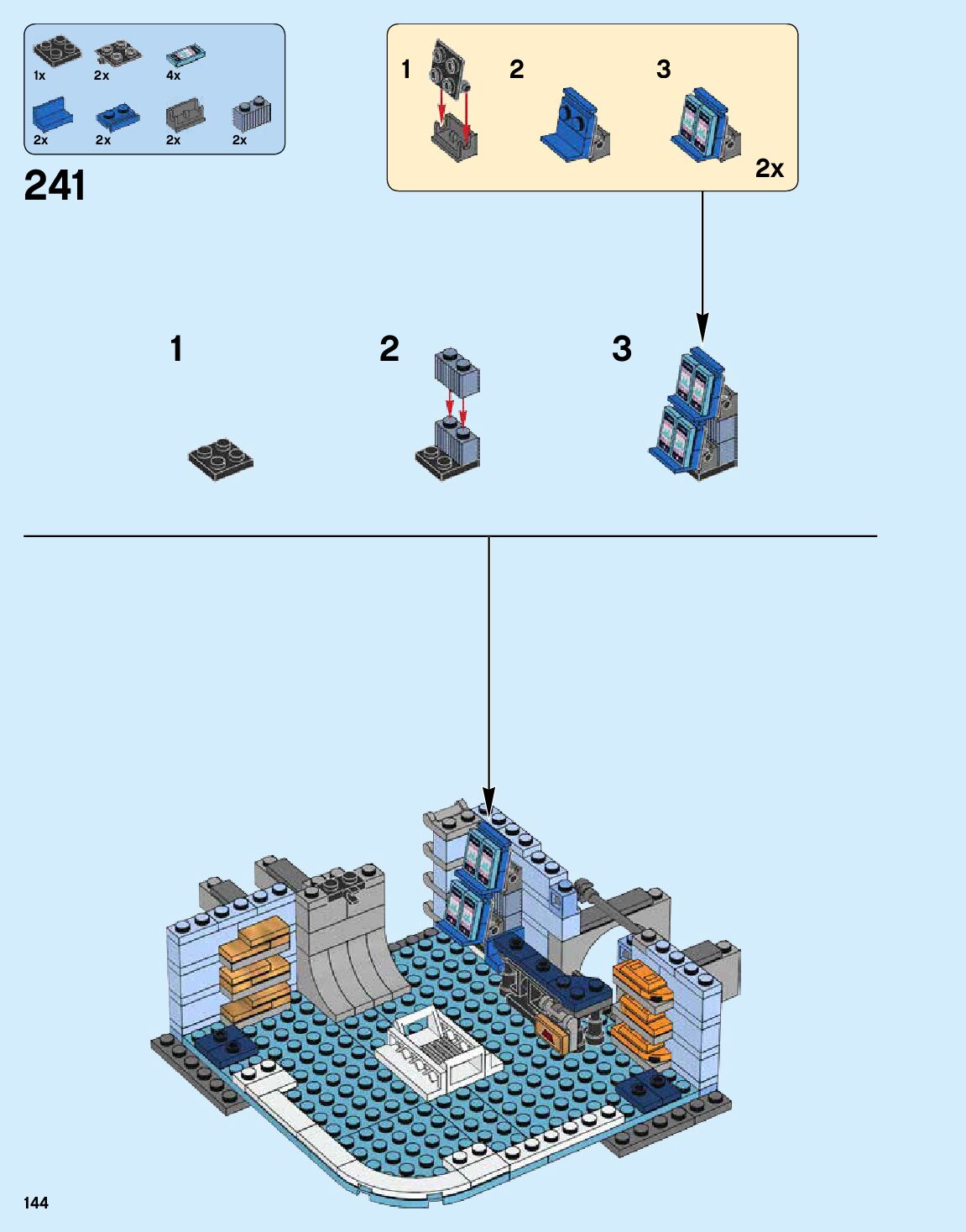 1x 2x 4x
2x 2x 2x 2x

241

1 2 3
2x

1 2 3

144